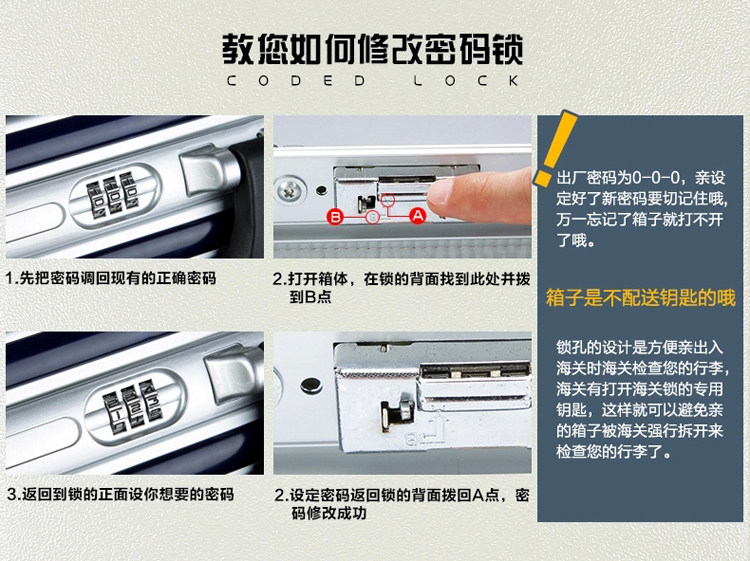 教您如何修改密码锁
CODED LOCK

B
A

1.先把密码调回现有的正确密码

2.打开箱体，在锁的背面找到此处并拨到B点

3.返回到锁的正面设你想要的密码

2.设定密码返回锁的背面拨回A点，密码修改成功

出厂密码为0-0-0，亲设定好了新密码要切记住哦，万一忘记了箱子就打不开了哦。

箱子是不配送钥匙的哦

锁孔的设计是方便亲出入海关时海关检查您的行李，海关有打开海关锁的专用钥匙，这样就可以避免亲的箱子被海关强行拆开来检查您的行李了。