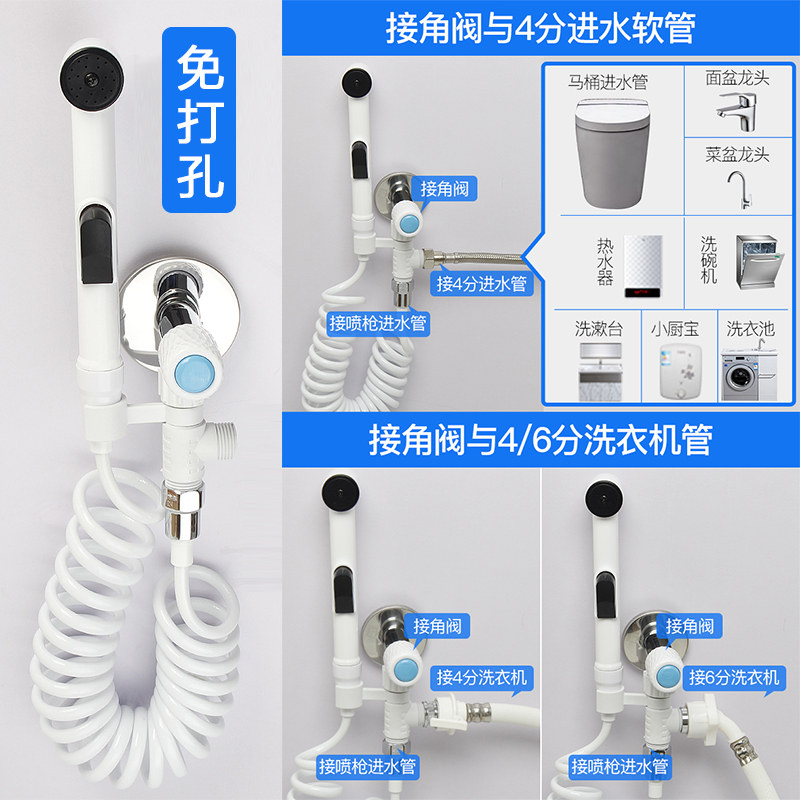 免打孔

接角阀与4分进水软管

接角阀
接4分进水管
接喷枪进水管

马桶进水管
面盆龙头
菜盆龙头
热水器
洗碗机
洗漱台
小厨宝
洗衣池

接角阀与4/6分洗衣机管

接角阀
接4分洗衣机
接喷枪进水管

接角阀
接6分洗衣机
接喷枪进水管