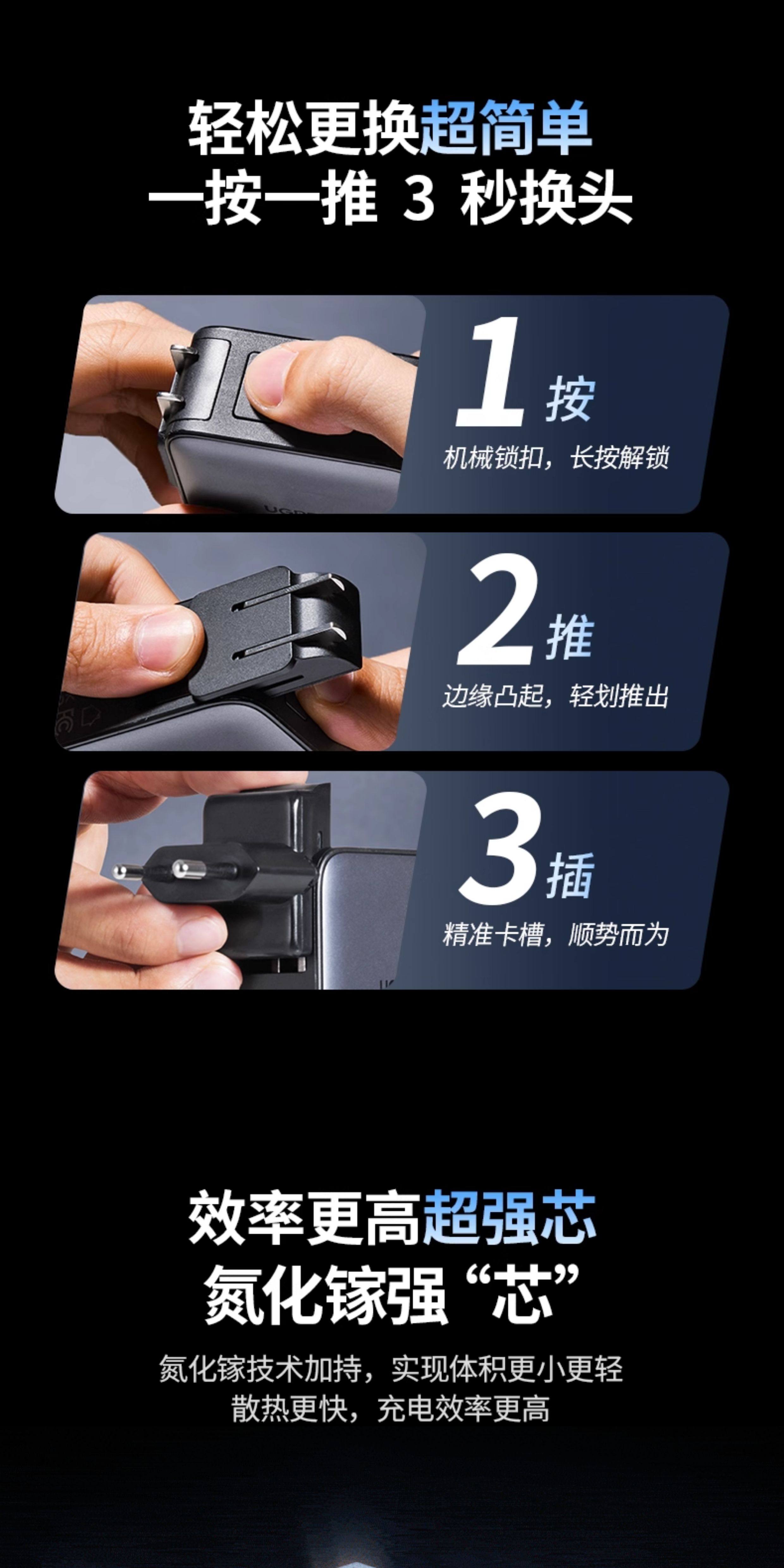 轻松更换超简单
一按一推 3 秒换头

1 按
机械锁扣，长按解锁

2 推
边缘凸起，轻划推出

3 插
精准卡槽，顺势而为

效率更高超强芯
氮化镓强“芯”

氮化镓技术加持，实现体积更小更轻
散热更快，充电效率更高