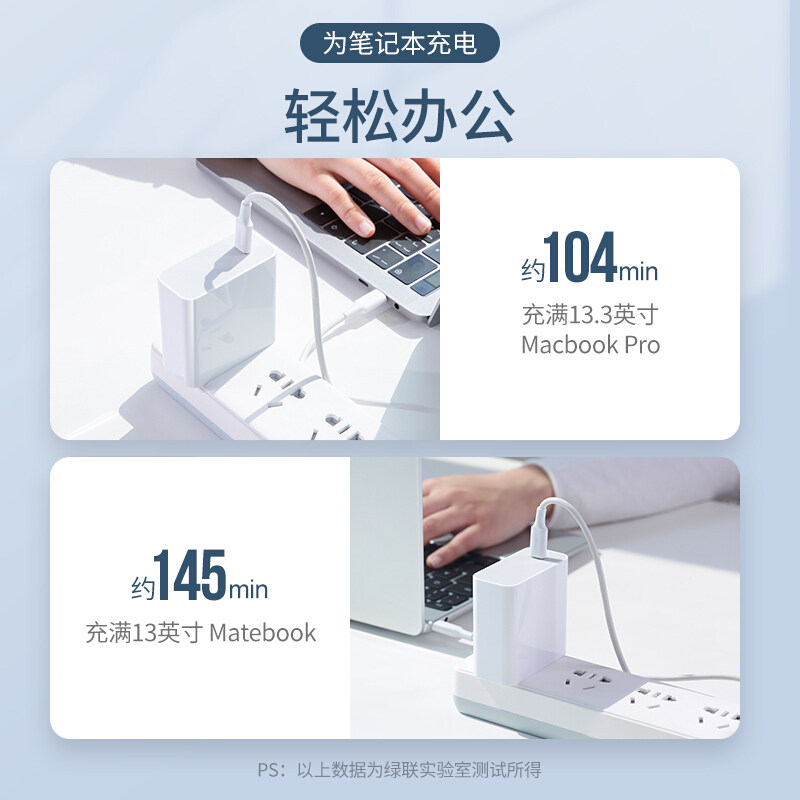 为笔记本充电

轻松办公

约104min
充满13.3英寸
Macbook Pro

约145min
充满13英寸 Matebook

PS：以上数据为绿联实验室测试所得