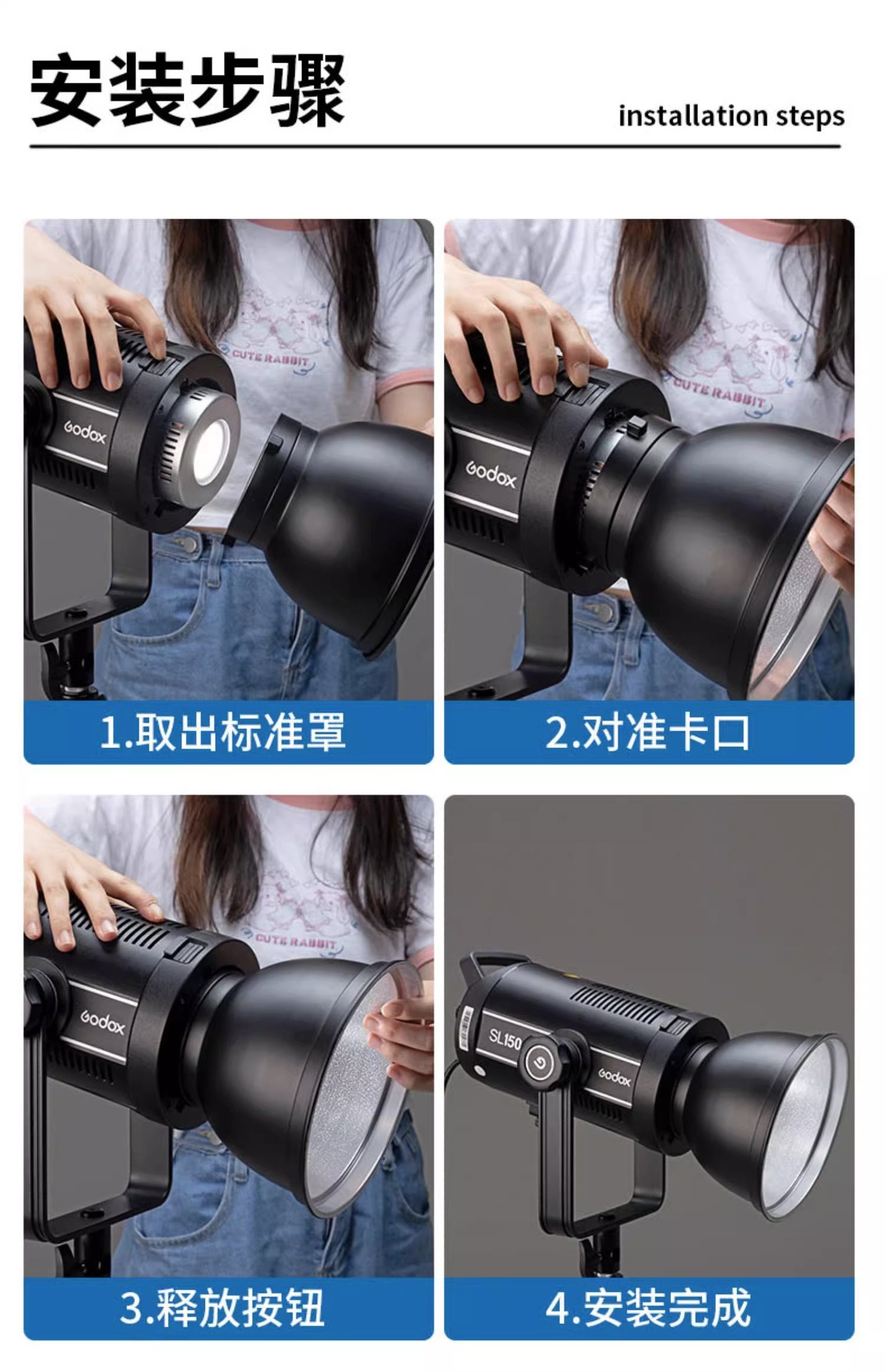 安装步骤

installation steps

CUTE RABBIT

Godox

1.取出标准罩

CUTE RABBIT

Godox

2.对准卡口

CUTE RABBIT

Godox

3.释放按钮

SL150

Godox

4.安装完成