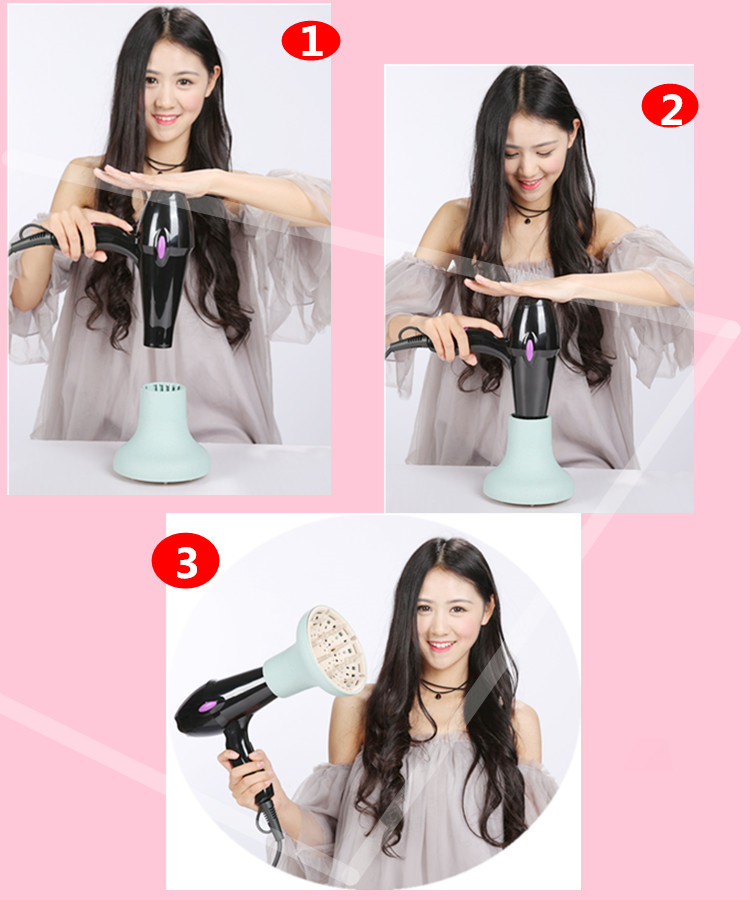 1

2

3