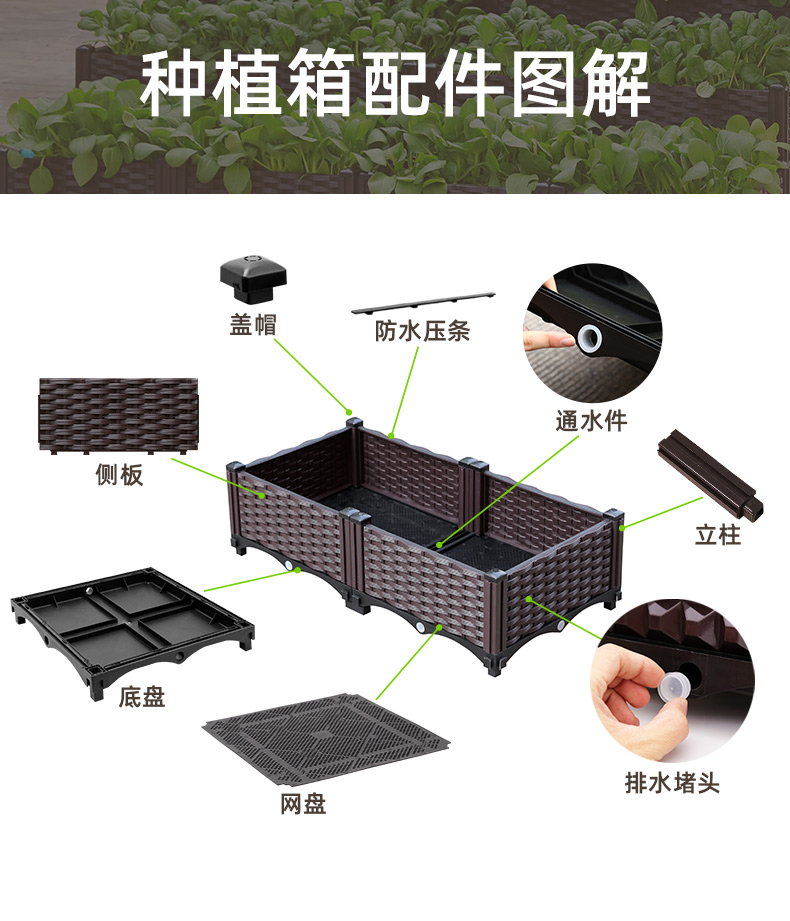 种植箱配件图解

盖帽

防水压条

通水件

侧板

立柱

底盘

网盘

排水堵头