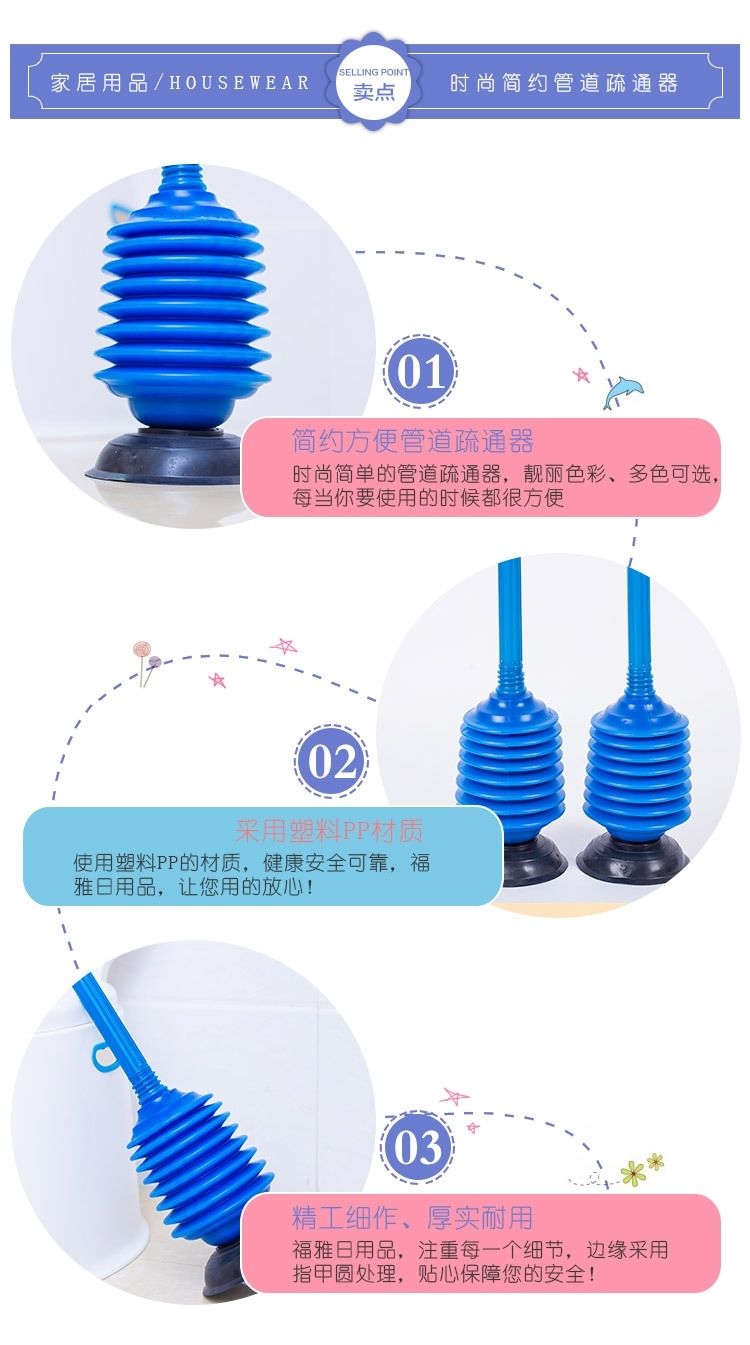 家居用品/HOUSEWEAR

SELLING POINT
卖点

时尚简约管道疏通器

01

简约方便管道疏通器
时尚简单的管道疏通器，靓丽色彩、多色可选，每当你要使用的时候都很方便

02

采用塑料PP材质
使用塑料PP的材质，健康安全可靠，福雅日用品，让您用的放心！

03

精工细作、厚实耐用
福雅日用品，注重每一个细节，边缘采用指甲圆处理，贴心保障您的安全！