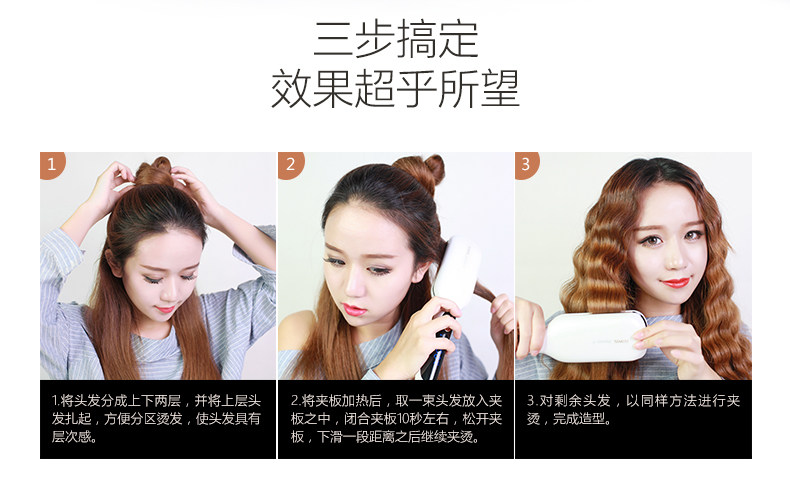 三步搞定
效果超乎所望

1

1.将头发分成上下两层，并将上层头发扎起，方便分区烫发，使头发具有层次感。

2

2.将夹板加热后，取一束头发放入夹板之中，闭合夹板10秒左右，松开夹板，下滑一段距离之后继续夹烫。

3

3.对剩余头发，以同样方法进行夹烫，完成造型。