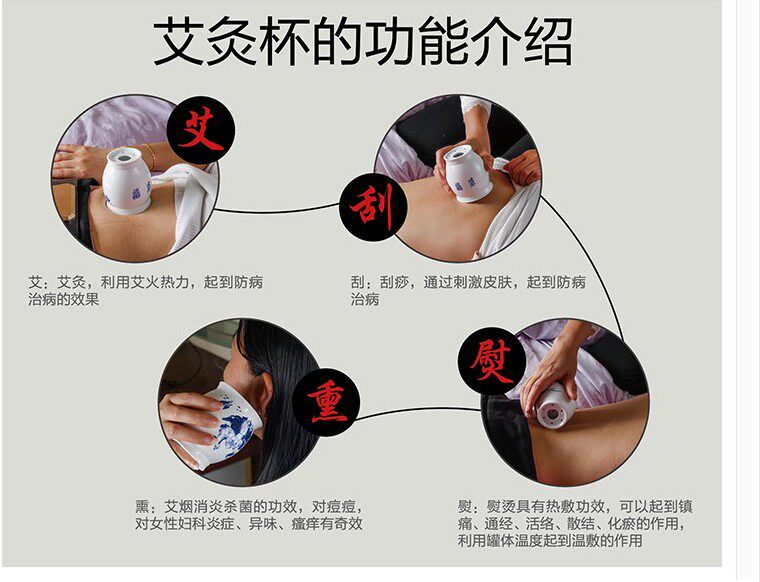 艾灸杯的功能介绍

艾

刮

艾：艾灸，利用艾火热力，起到防病治病的效果

刮：刮痧，通过刺激皮肤，起到防病治病

熨

熏

熏：艾烟消炎杀菌的功效，对痘痘，对女性妇科炎症、异味、瘙痒有奇效

熨：熨烫具有热敷功效，可以起到镇痛、通经、活络、散结、化瘀的作用，利用罐体温度起到温敷的作用