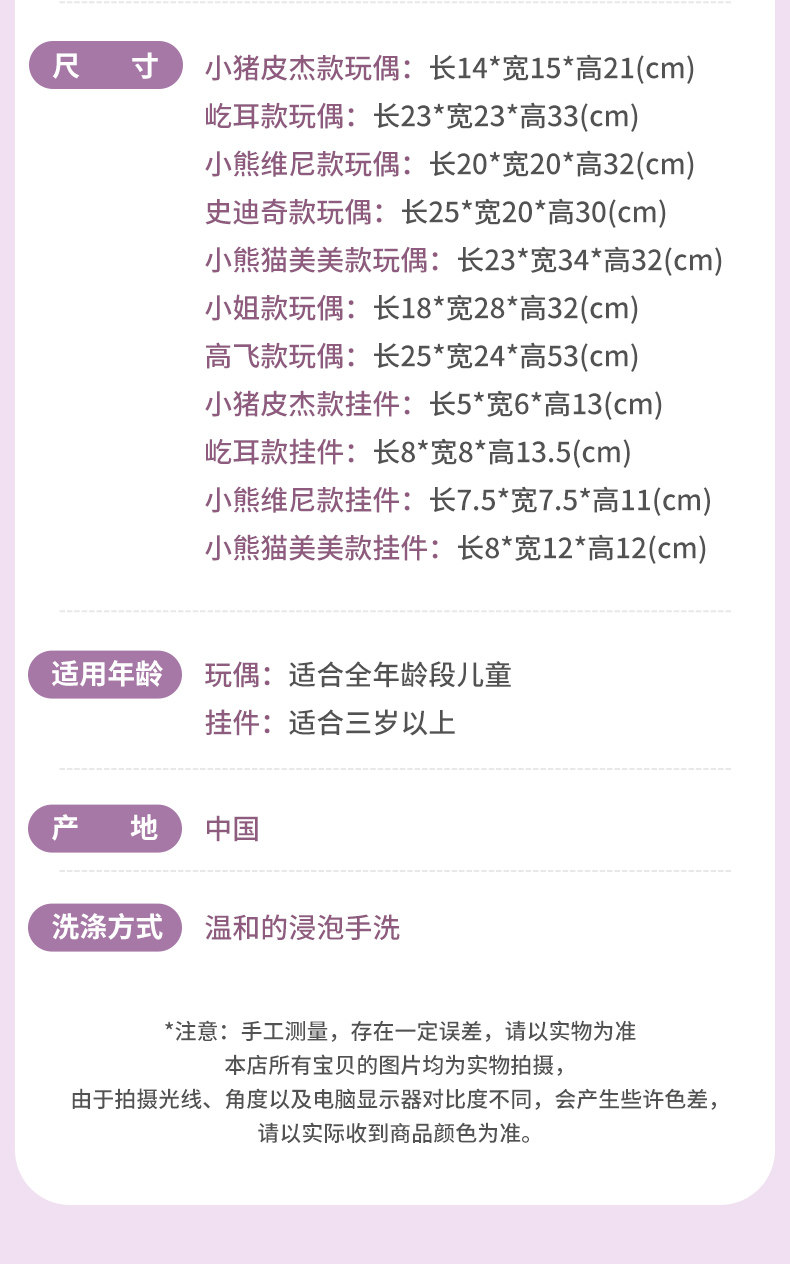 尺 寸 小猪皮杰款玩偶：长14*宽15*高21(cm)
屹耳款玩偶：长23*宽23*高33(cm)
小熊维尼款玩偶：长20*宽20*高32(cm)
史迪奇款玩偶：长25*宽20*高30(cm)
小熊猫美美款玩偶：长23*宽34*高32(cm)
小姐款玩偶：长18*宽28*高32(cm)
高飞款玩偶：长25*宽24*高53(cm)
小猪皮杰款挂件：长5*宽6*高13(cm)
屹耳款挂件：长8*宽8*高13.5(cm)
小熊维尼款挂件：长7.5*宽7.5*高11(cm)
小熊猫美美款挂件：长8*宽12*高12(cm)

适用年龄 玩偶：适合全年龄段儿童
挂件：适合三岁以上

产 地 中国

洗涤方式 温和的浸泡手洗

*注意：手工测量，存在一定误差，请以实物为准
本店所有宝贝的图片均为实物拍摄，
由于拍摄光线、角度以及电脑显示器对比度不同，会产生些许色差，
请以实际收到商品颜色为准。