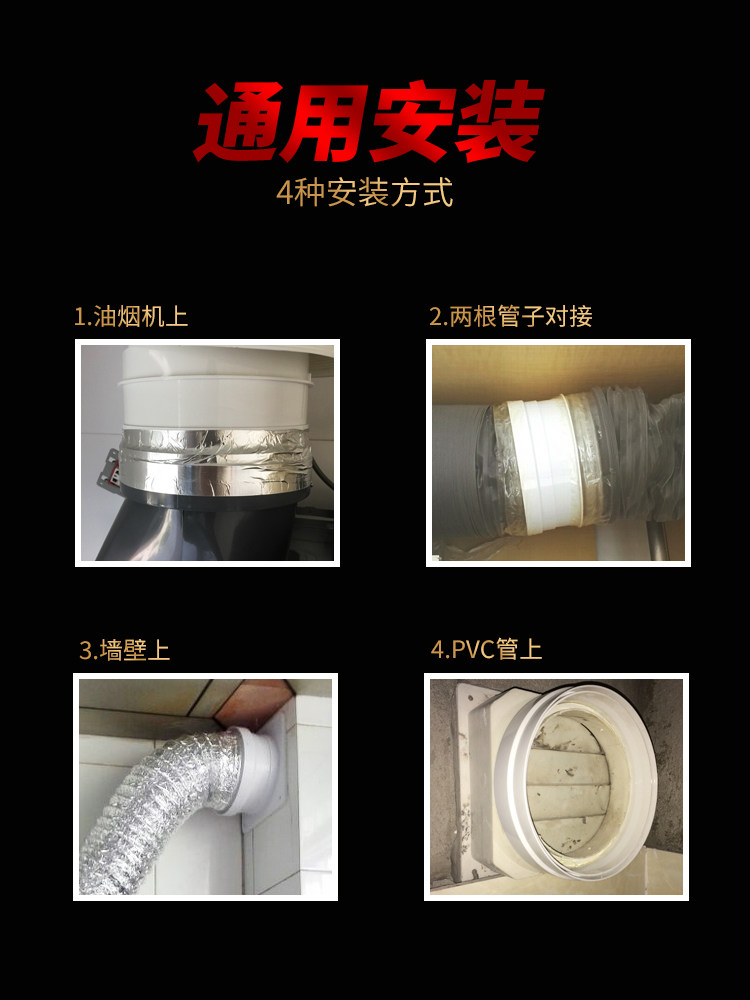 通用安装
4种安装方式

1.油烟机上

2.两根管子对接

3.墙壁上

4.PVC管上