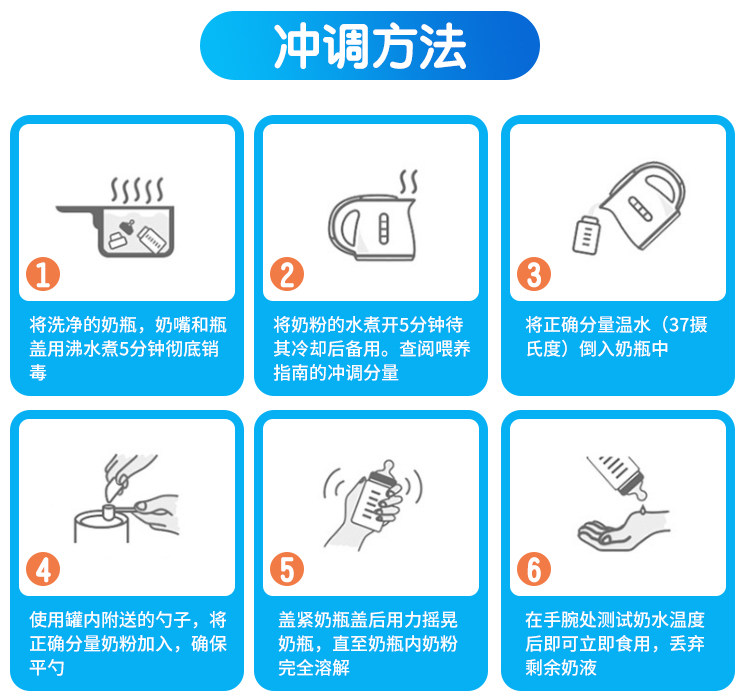 冲调方法

1
将洗净的奶瓶，奶嘴和瓶盖用沸水煮5分钟彻底销毒

2
将奶粉的水煮开5分钟待其冷却后备用。查阅喂养指南的冲调分量

3
将正确分量温水（37摄氏度）倒入奶瓶中

4
使用罐内附送的勺子，将正确分量奶粉加入，确保平勺

5
盖紧奶瓶盖后用力摇晃奶瓶，直至奶瓶内奶粉完全溶解

6
在手腕处测试奶水温度后即可立即食用，丢弃剩余奶液