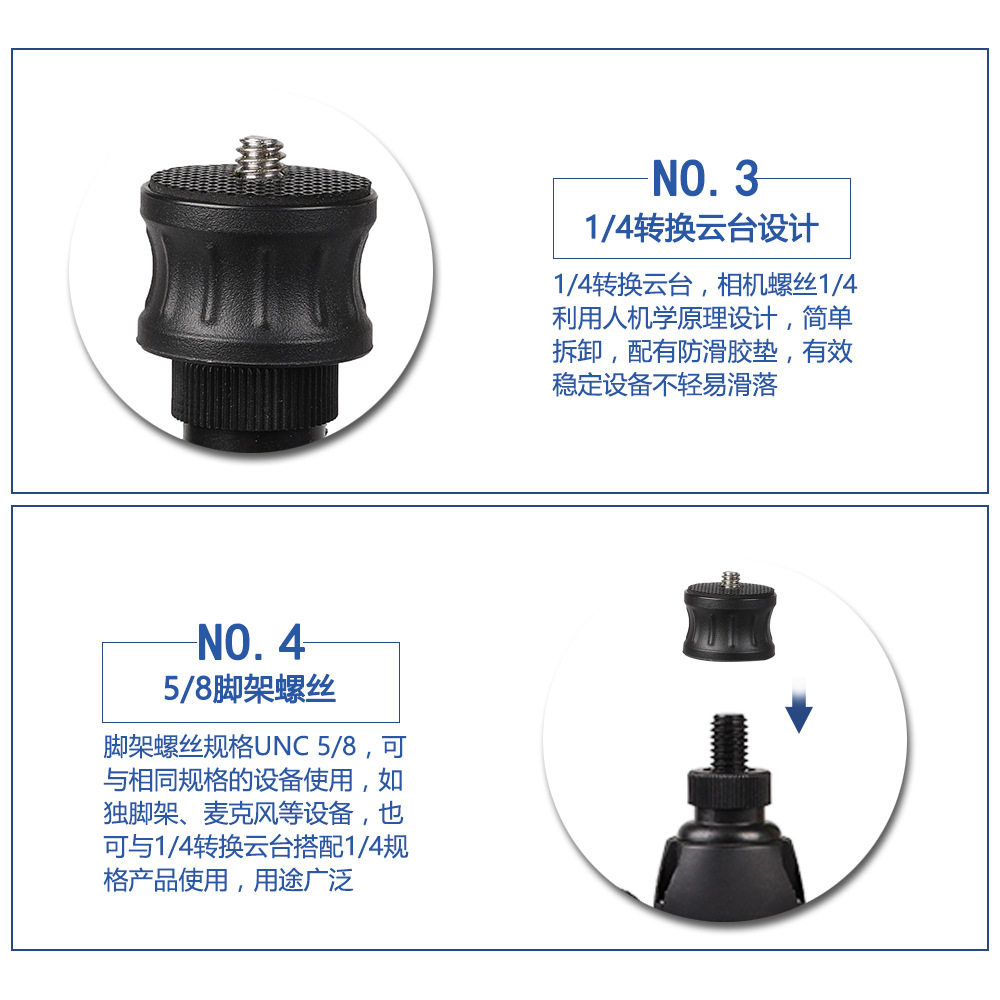 NO. 3

1/4转换云台设计

1/4转换云台，相机螺丝1/4利用人机学原理设计，简单拆卸，配有防滑胶垫，有效稳定设备不轻易滑落

NO. 4

5/8脚架螺丝

脚架螺丝规格UNC 5/8，可与相同规格的设备使用，如独脚架、麦克风等设备，也可与1/4转换云台搭配1/4规格产品使用，用途广泛