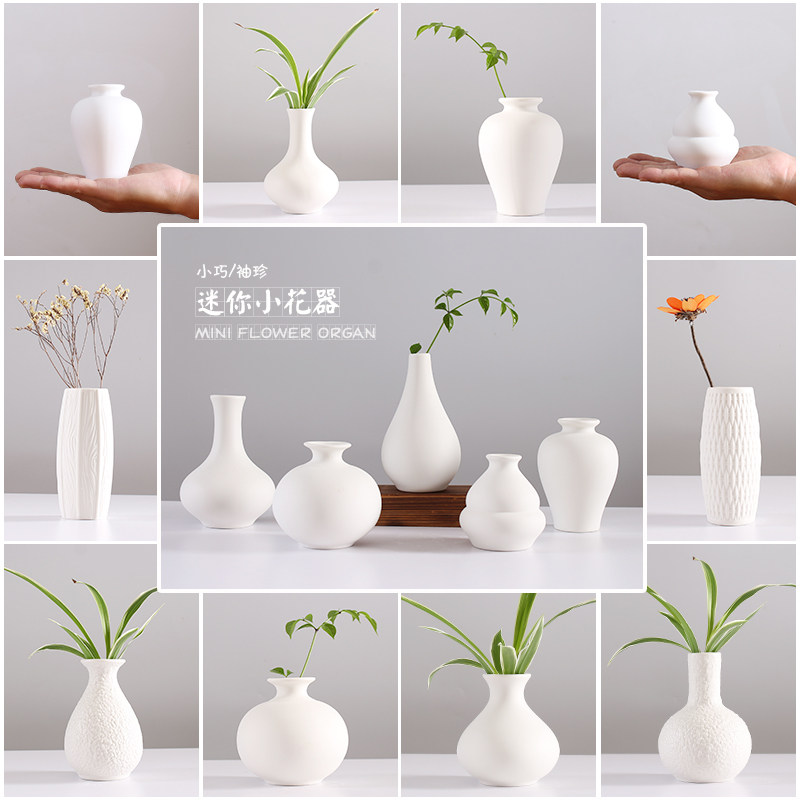 小巧/袖珍
迷你小花器
MINI FLOWER ORGAN