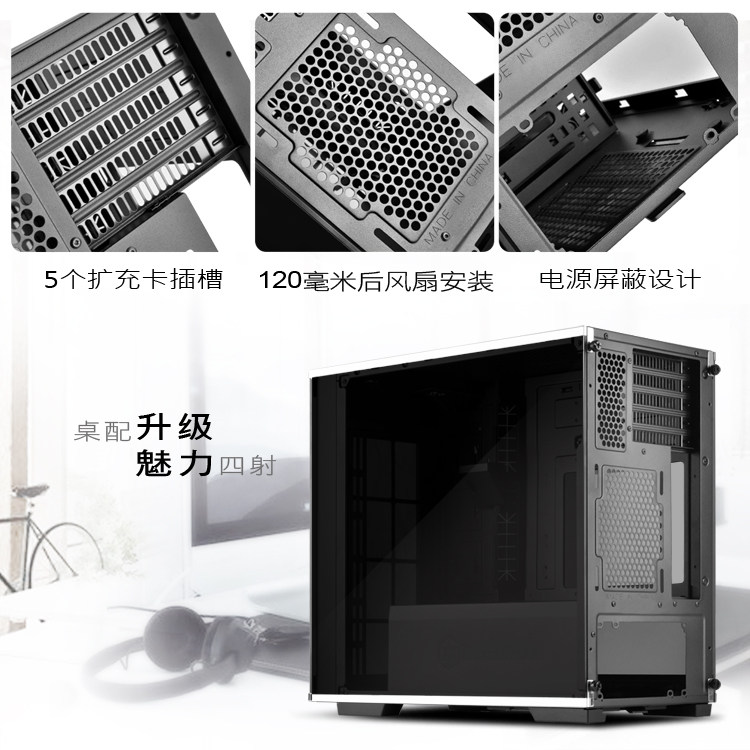 MADE IN CHINA

MADE IN CHINA

5个扩充卡插槽

120毫米后风扇安装

电源屏蔽设计

桌配升级
魅力四射