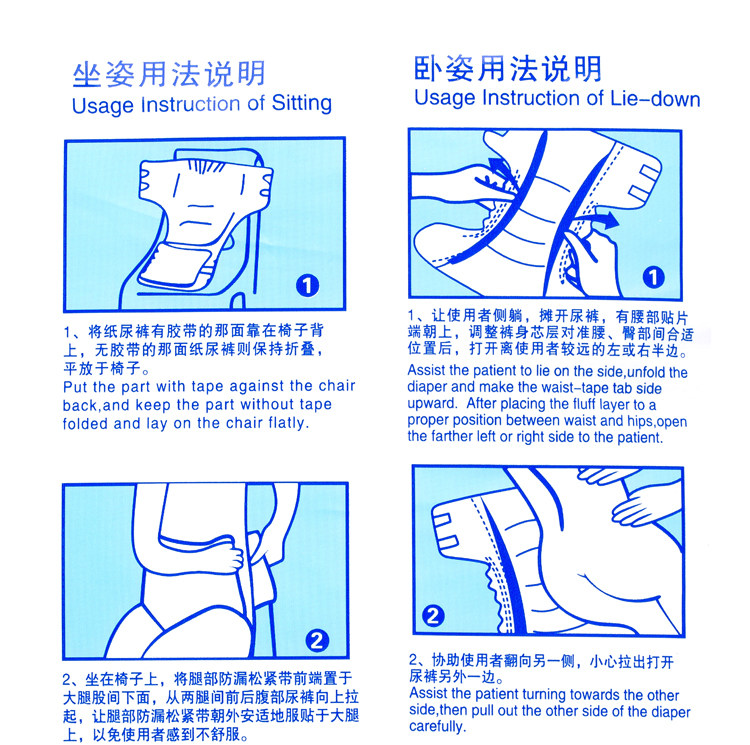 坐姿用法说明
Usage Instruction of Sitting

1

1、将纸尿裤有胶带的那面靠在椅子背上，无胶带的那面纸尿裤则保持折叠，平放于椅子。
Put the part with tape against the chair back,and keep the part without tape folded and lay on the chair flatly.

2

2、坐在椅子上，将腿部防漏松紧带前端置于大腿股间下面，从两腿间前后腹部尿裤向上拉起，让腿部防漏松紧带朝外安适地服贴于大腿上，以免使用者感到不舒服。

卧姿用法说明
Usage Instruction of Lie-down

1

1、让使用者侧躺，摊开尿裤，有腰部贴片端朝上，调整裤身芯层对准腰、臀部间合适位置后，打开离使用者较远的左或右半边。
Assist the patient to lie on the side,unfold the diaper and make the waist-tape tab side upward. After placing the fluff layer to a proper position between waist and hips,open the farther left or right side to the patient.

2

2、协助使用者翻向另一侧，小心拉出打开尿裤另外一边。
Assist the patient turning towards the other side,then pull out the other side of the diaper carefully.