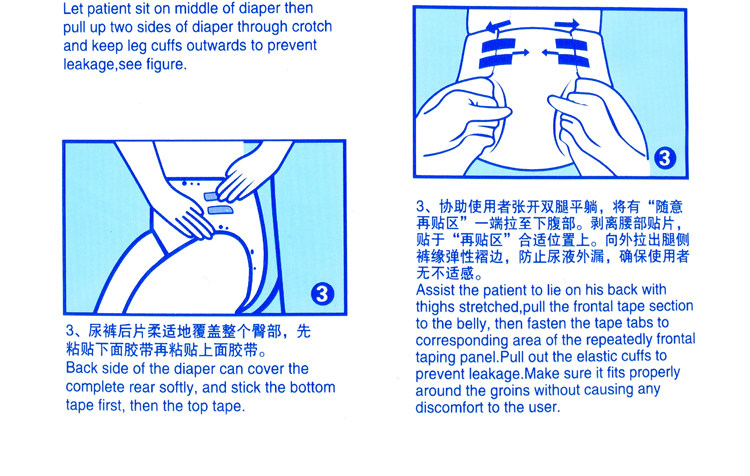 Let patient sit on middle of diaper then pull up two sides of diaper through crotch and keep leg cuffs outwards to prevent leakage,see figure.

3

3、尿裤后片柔适地覆盖整个臀部，先粘贴下面胶带再粘贴上面胶带。
Back side of the diaper can cover the complete rear softly, and stick the bottom tape first, then the top tape.

3

3、协助使用者张开双腿平躺，将有“随意再贴区”一端拉至下腹部。剥离腰部贴片，贴于“再贴区”合适位置上。向外拉出腿侧裤缘弹性褶边，防止尿液外漏，确保使用者无不适感。
Assist the patient to lie on his back with thighs stretched,pull the frontal tape section to the belly, then fasten the tape tabs to corresponding area of the repeatedly frontal taping panel.Pull out the elastic cuffs to prevent leakage.Make sure it fits properly around the groins without causing any discomfort to the user.