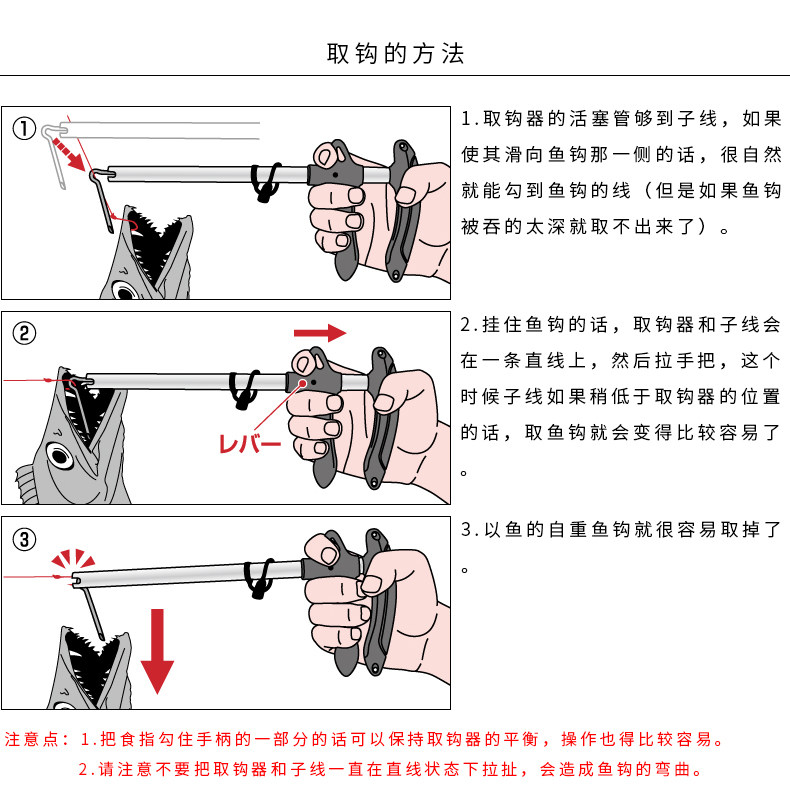 取钩的方法

①

1.取钩器的活塞管够到子线，如果使其滑向鱼钩那一侧的话，很自然就能勾到鱼钩的线（但是如果鱼钩被吞的太深就取不出来了）。

②

レバー

2.挂住鱼钩的话，取钩器和子线会在一条直线上，然后拉手把，这个时候子线如果稍低于取钩器的位置的话，取鱼钩就会变得比较容易了。

③

3.以鱼的自重鱼钩就很容易取掉了。

注意点：1.把食指勾住手柄的一部分的话可以保持取钩器的平衡，操作也得比较容易。
2.请注意不要把取钩器和子线一直在直线状态下拉扯，会造成鱼钩的弯曲。