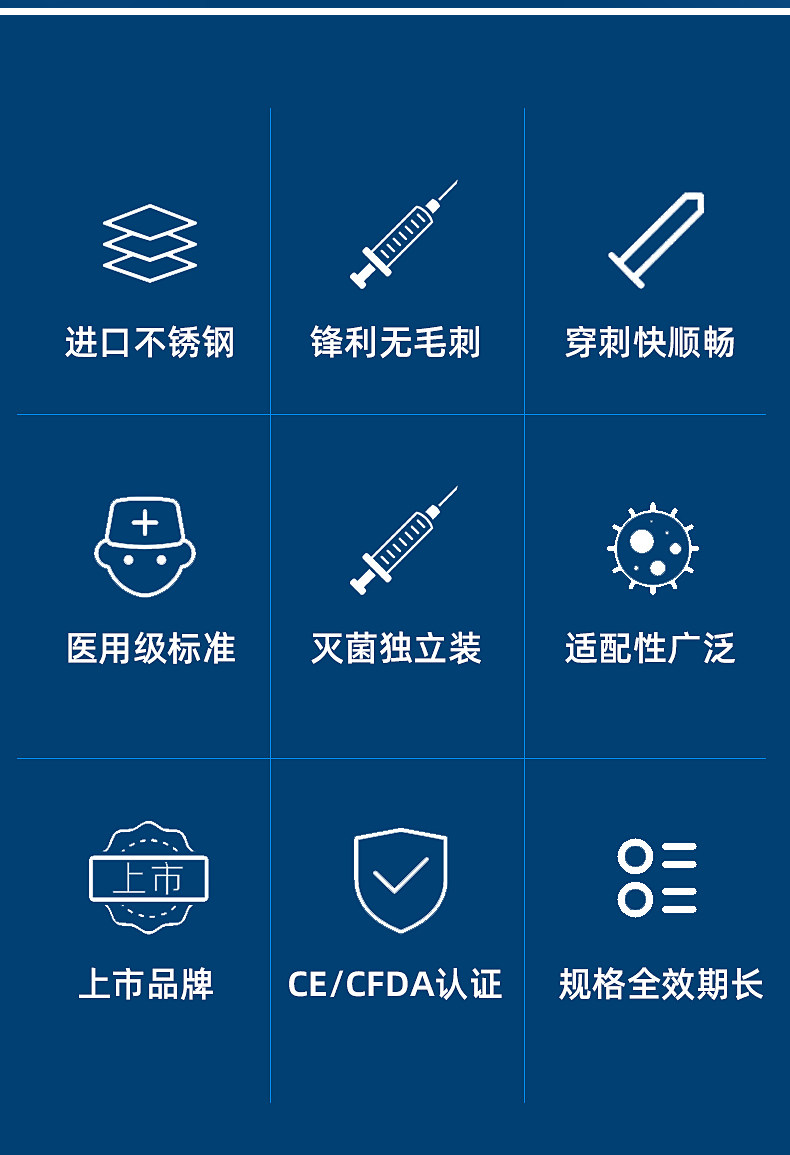 进口不锈钢

锋利无毛刺

穿刺快顺畅

医用级标准

灭菌独立装

适配性广泛

上市

上市品牌

CE/CFDA认证

规格全效期长