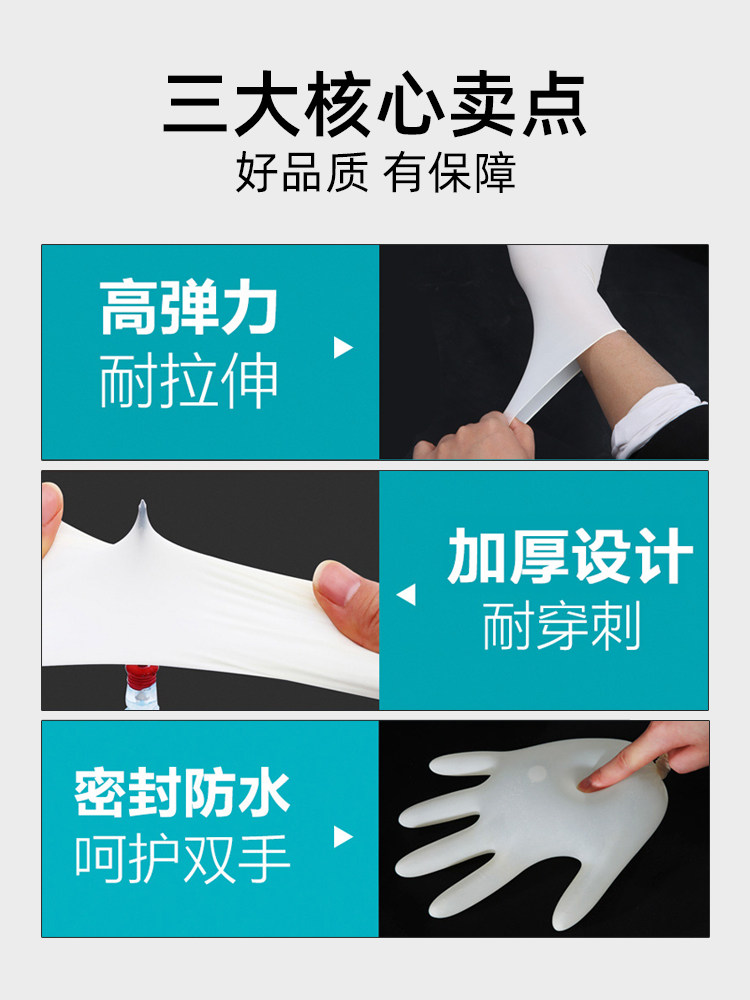 三大核心卖点
好品质 有保障

高弹力
耐拉伸

加厚设计
耐穿刺

密封防水
呵护双手