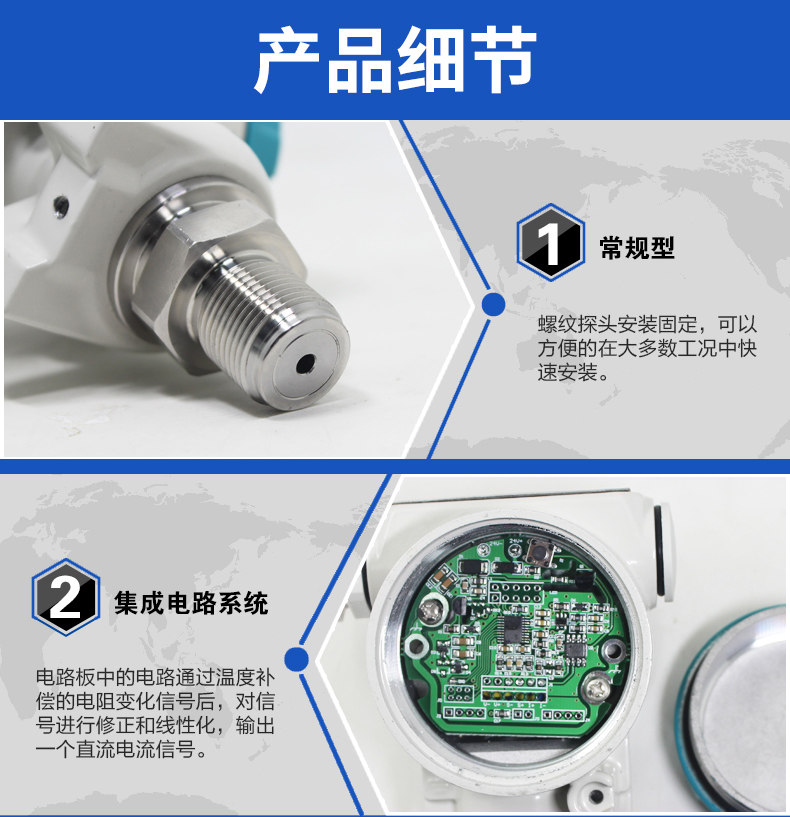 产品细节

1 常规型

螺纹探头安装固定，可以方便的在大多数工况中快速安装。

2 集成电路系统

电路板中的电路通过温度补偿的电阻变化信号后，对信号进行修正和线性化，输出一个直流电流信号。