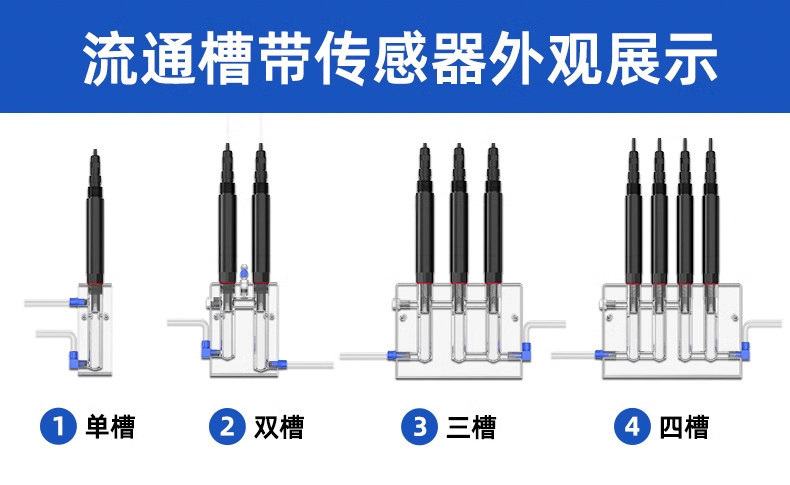 流通槽带传感器外观展示

1 单槽

2 双槽

3 三槽

4 四槽