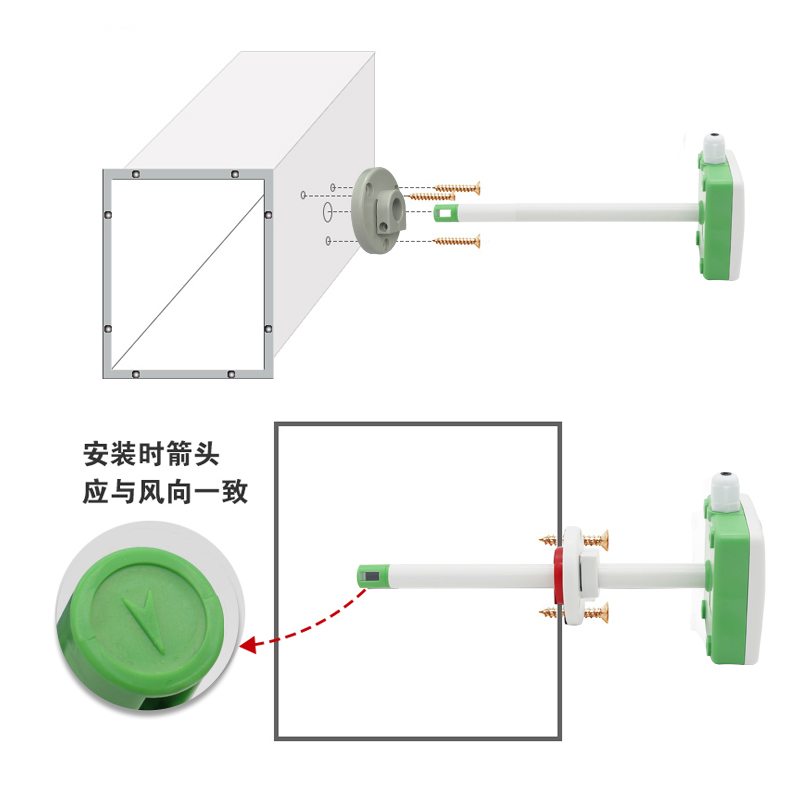 安装时箭头
应与风向一致