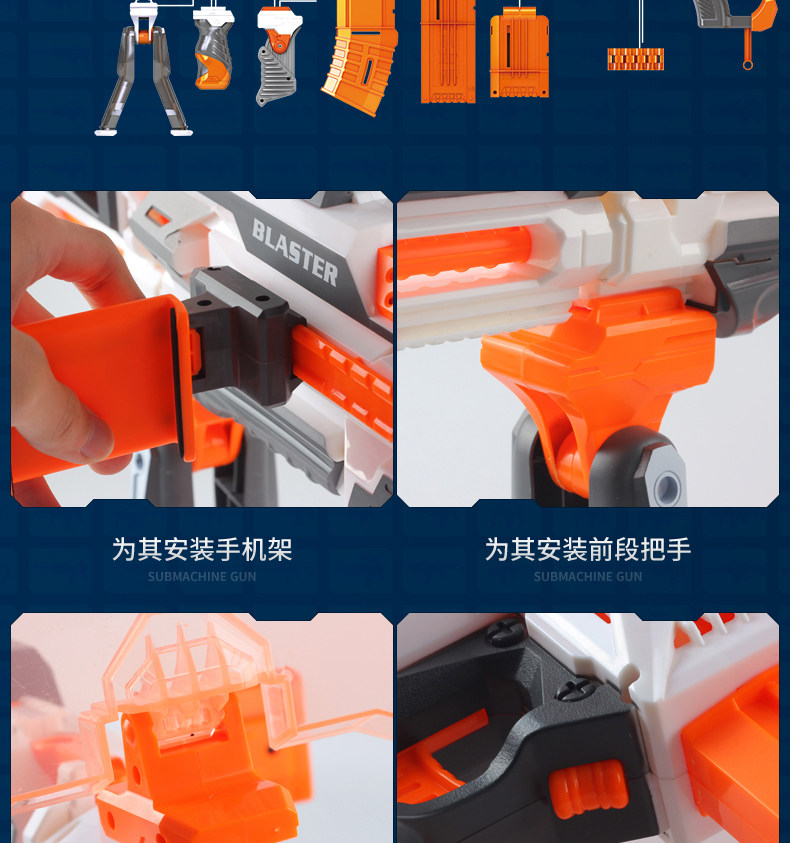 BLASTER

为其安装手机架
SUBMACHINE GUN

为其安装前段把手
SUBMACHINE GUN