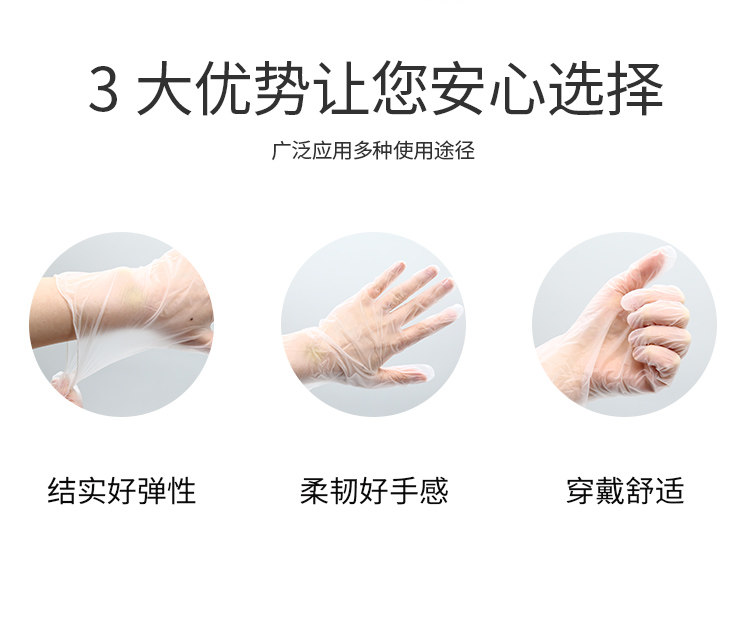 3 大优势让您安心选择

广泛应用多种使用途径

结实好弹性

柔韧好手感

穿戴舒适