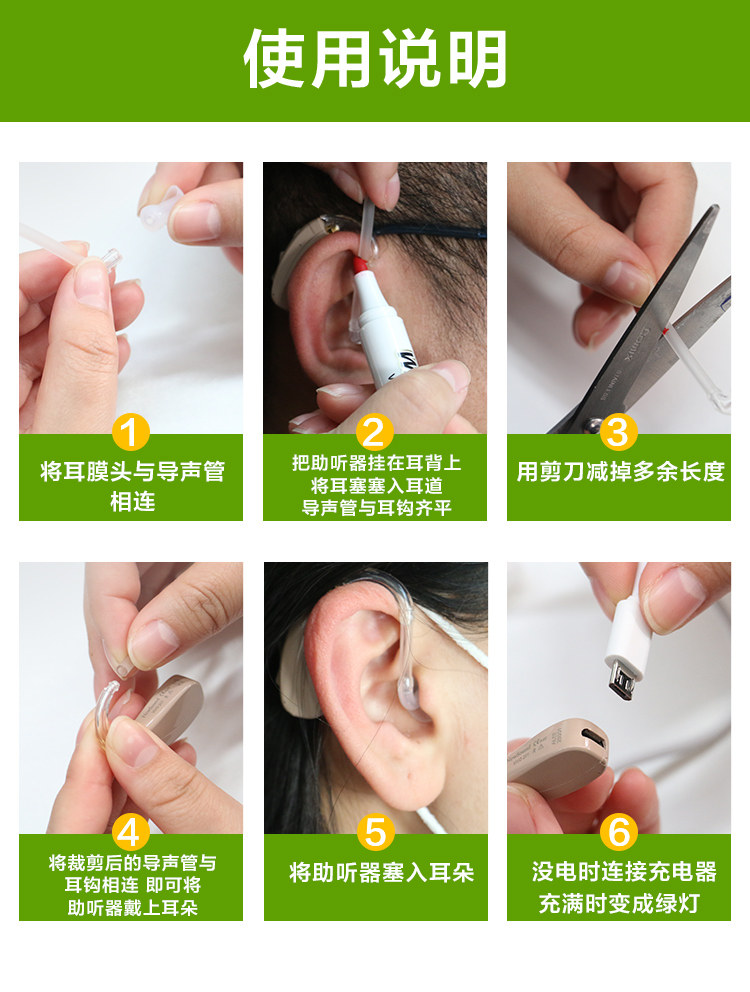 使用说明

1
将耳膜头与导声管相连

2
把助听器挂在耳背上
将耳塞塞入耳道
导声管与耳钩齐平

3
用剪刀减掉多余长度

4
将裁剪后的导声管与耳钩相连 即可将助听器戴上耳朵

5
将助听器塞入耳朵

6
没电时连接充电器
充满时变成绿灯