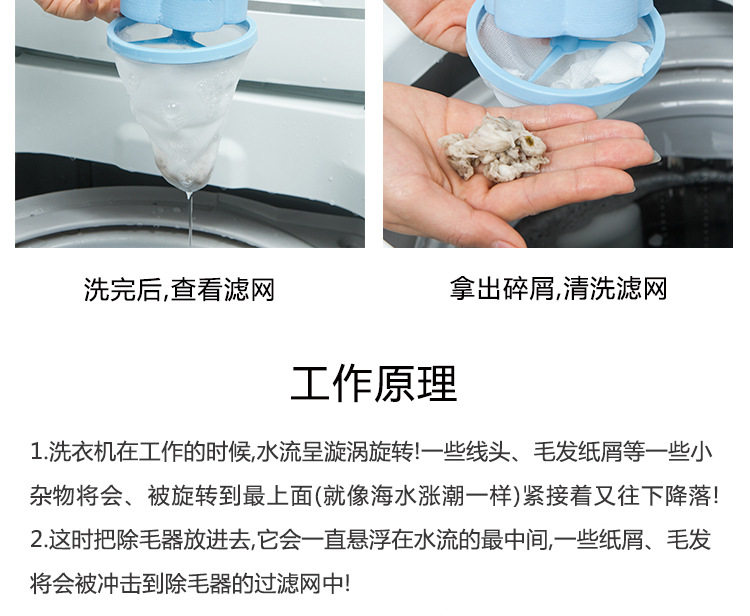 洗完后,查看滤网

拿出碎屑,清洗滤网

工作原理

1.洗衣机在工作的时候,水流呈漩涡旋转!一些线头、毛发纸屑等一些小杂物将会、被旋转到最上面(就像海水涨潮一样)紧接着又往下降落!

2.这时把除毛器放进去,它会一直悬浮在水流的最中间,一些纸屑、毛发将会被冲击到除毛器的过滤网中!