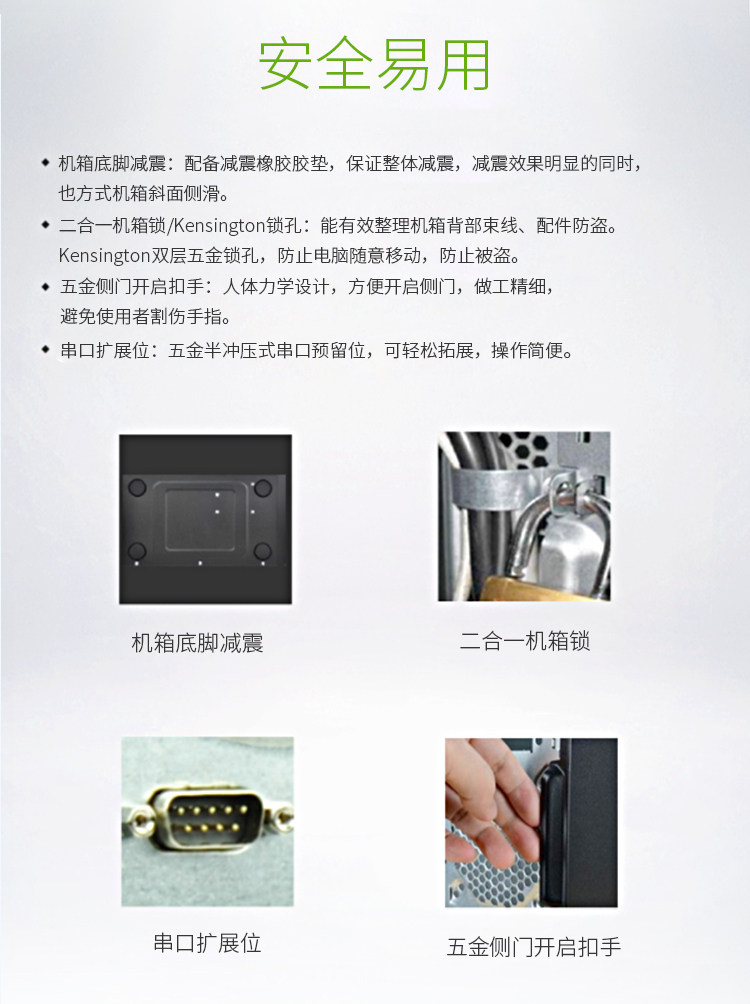 安全易用

◆ 机箱底脚减震：配备减震橡胶胶垫，保证整体减震，减震效果明显的同时，也方式机箱斜面侧滑。

◆ 二合一机箱锁/Kensington锁孔：能有效整理机箱背部束线、配件防盗。Kensington双层五金锁孔，防止电脑随意移动，防止被盗。

◆ 五金侧门开启扣手：人体力学设计，方便开启侧门，做工精细，避免使用者割伤手指。

◆ 串口扩展位：五金半冲压式串口预留位，可轻松拓展，操作简便。

机箱底脚减震

二合一机箱锁

串口扩展位

五金侧门开启扣手