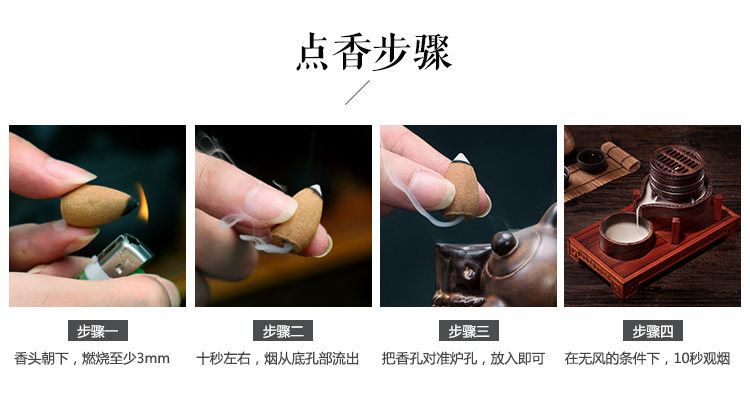 点香步骤

步骤一

香头朝下，燃烧至少3mm

步骤二

十秒左右，烟从底孔部流出

步骤三

把香孔对准炉孔，放入即可

步骤四

在无风的条件下，10秒观烟