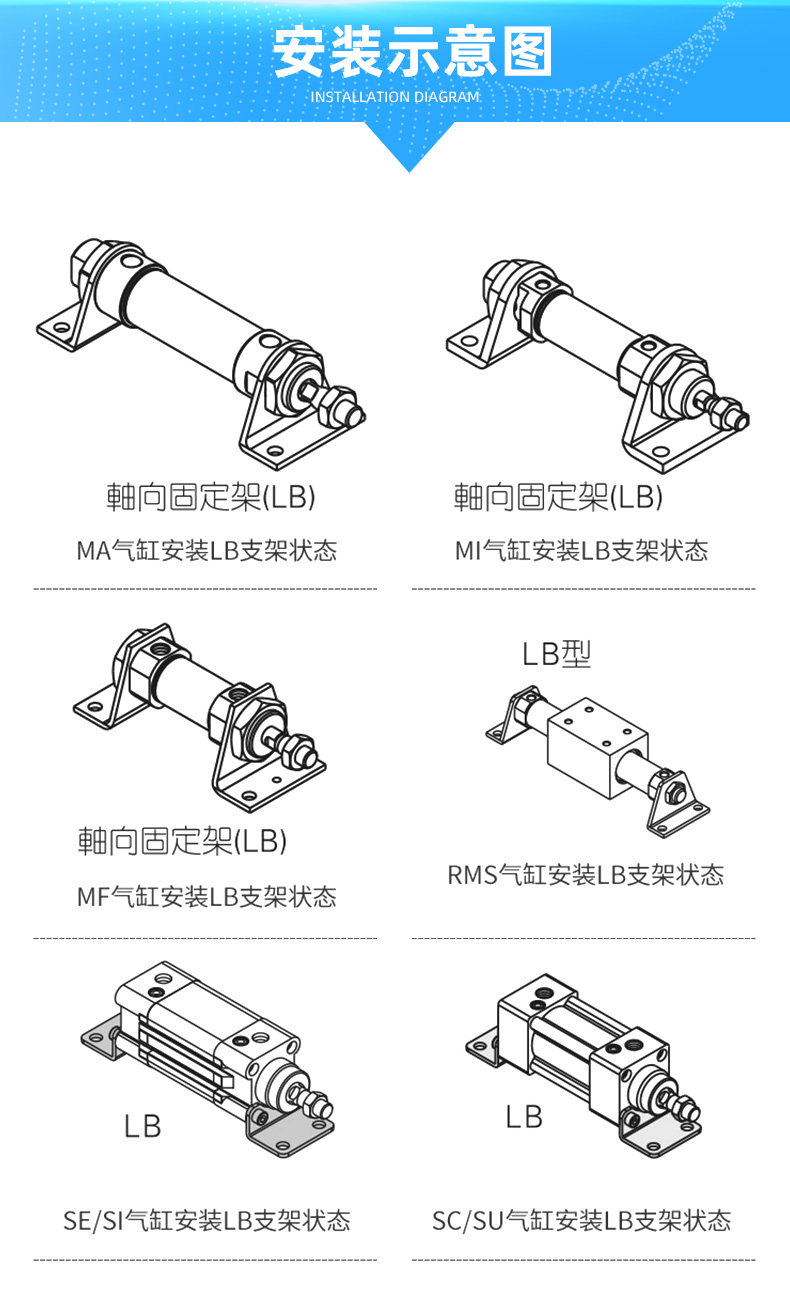 安装示意图
INSTALLATION DIAGRAM

軸向固定架(LB)
MA气缸安装LB支架状态

軸向固定架(LB)
MI气缸安装LB支架状态

軸向固定架(LB)
MF气缸安装LB支架状态

LB型
RMS气缸安装LB支架状态

LB
SE/SI气缸安装LB支架状态

LB
SC/SU气缸安装LB支架状态