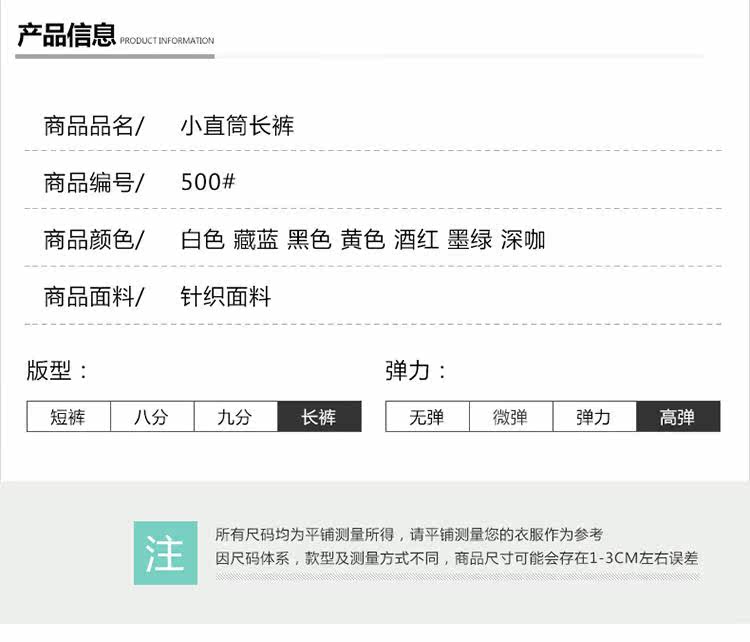 产品信息 PRODUCT INFORMATION

商品品名/ 小直筒长裤

商品编号/ 500#

商品颜色/ 白色 藏蓝 黑色 黄色 酒红 墨绿 深咖

商品面料/ 针织面料

版型：

短裤 八分 九分 长裤

弹力：

无弹 微弹 弹力 高弹

注

所有尺码均为平铺测量所得，请平铺测量您的衣服作为参考
因尺码体系，款型及测量方式不同，商品尺寸可能会存在1-3CM左右误差