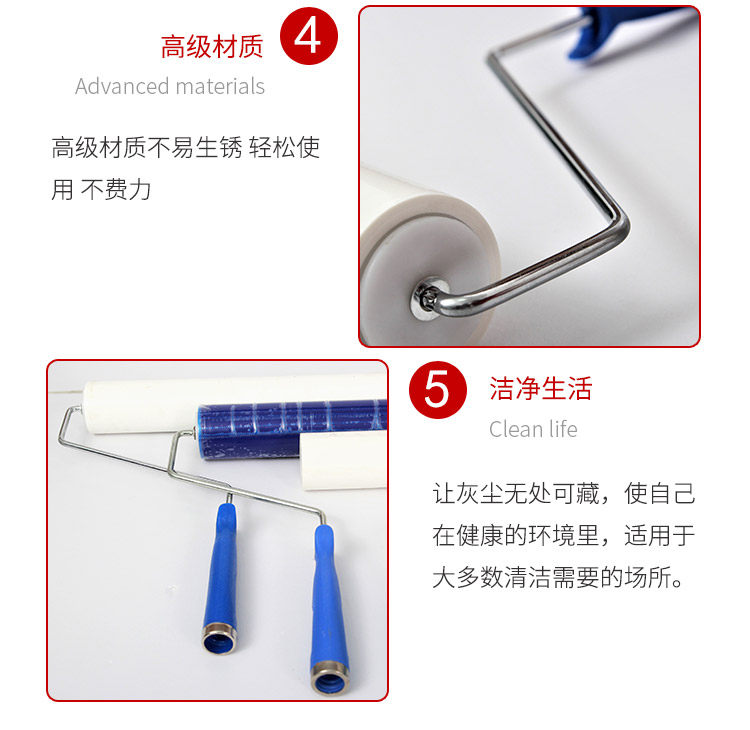 高级材质 4
Advanced materials

高级材质不易生锈 轻松使用 不费力

5 洁净生活
Clean life

让灰尘无处可藏，使自己在健康的环境里，适用于大多数清洁需要的场所。