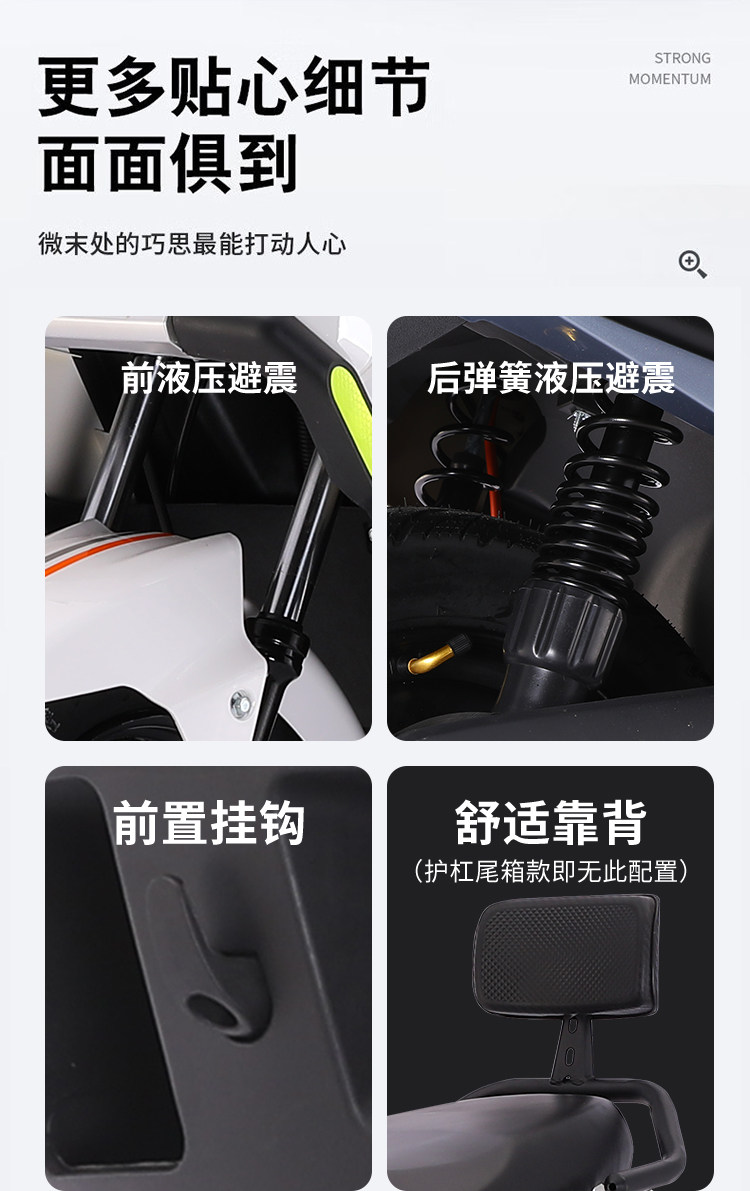 更多贴心细节
面面俱到

STRONG
MOMENTUM

微末处的巧思最能打动人心

前液压避震

后弹簧液压避震

前置挂钩

舒适靠背
（护杠尾箱款即无此配置）