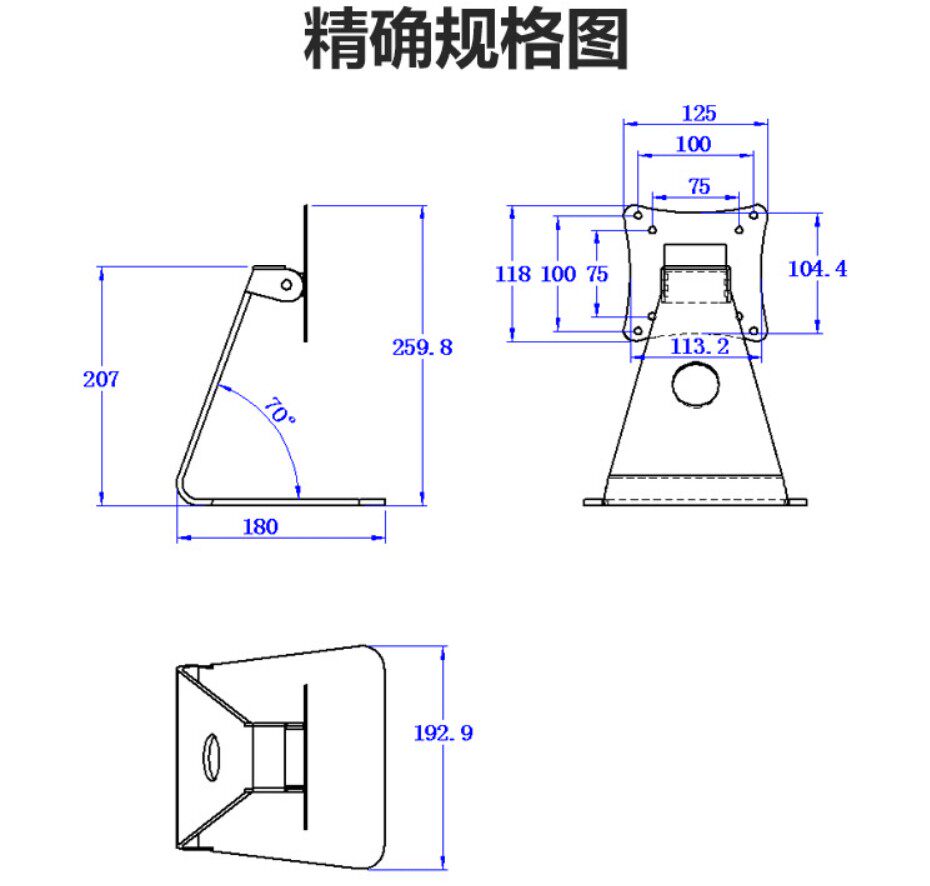 精确规格图

207

70°

259.8

180

125

100

75

118

100

75

104.4

113.2

192.9