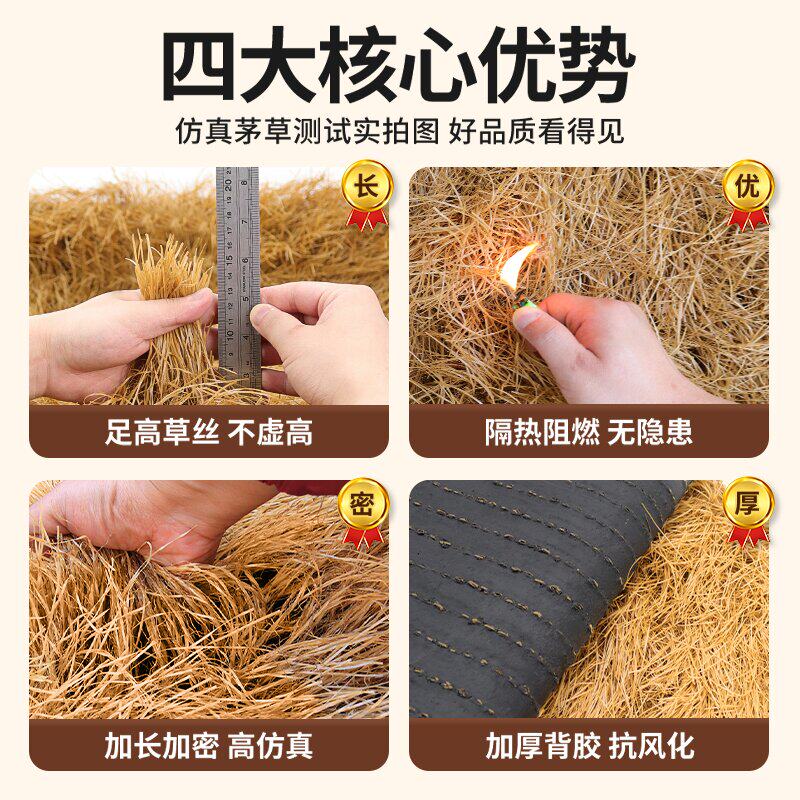 四大核心优势

仿真茅草测试实拍图 好品质看得见

长

足高草丝 不虚高

优

隔热阻燃 无隐患

密

加长加密 高仿真

厚

加厚背胶 抗风化