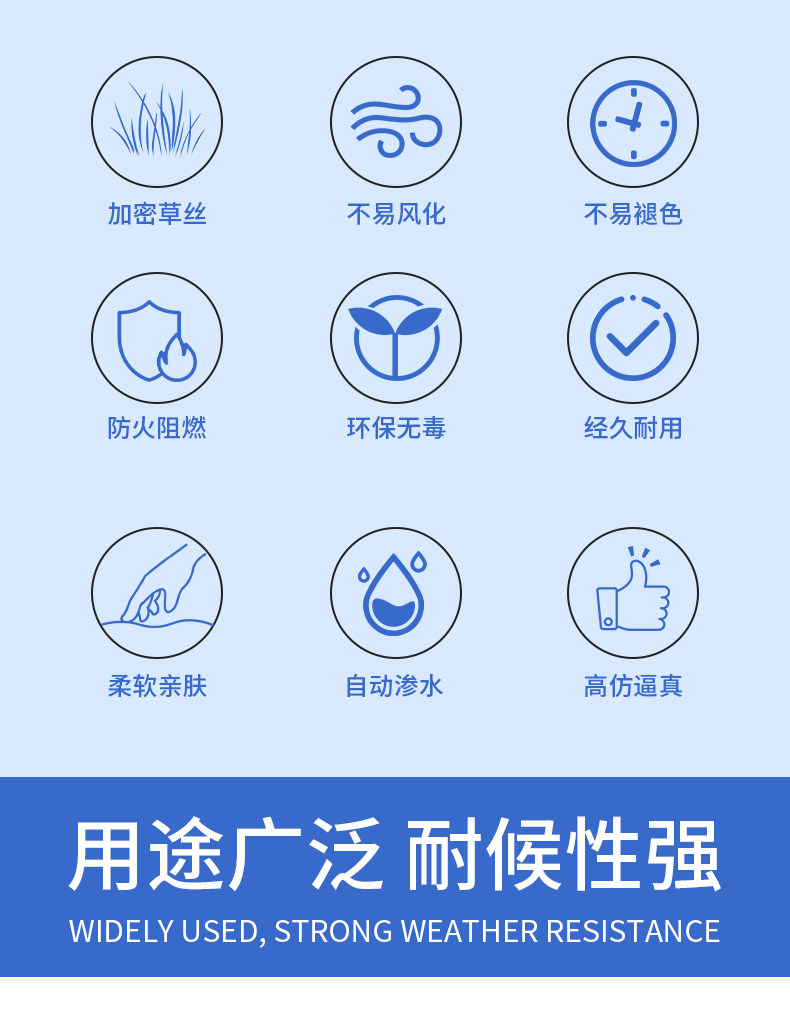 加密草丝

不易风化

不易褪色

防火阻燃

环保无毒

经久耐用

柔软亲肤

自动渗水

高仿逼真

用途广泛 耐候性强

WIDELY USED, STRONG WEATHER RESISTANCE