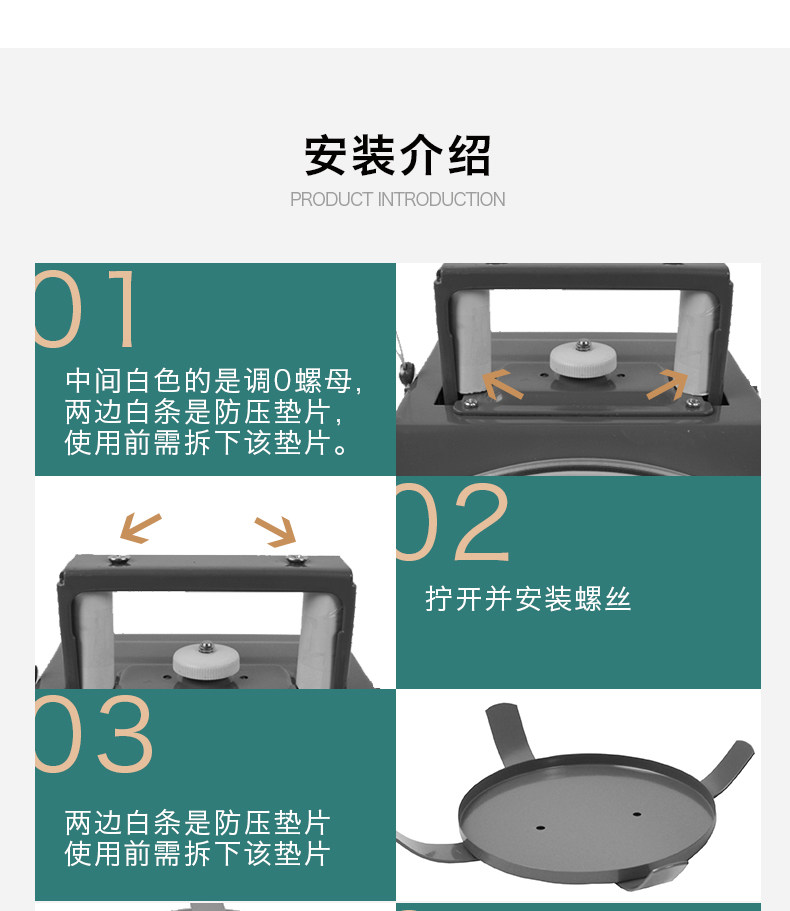 安装介绍
PRODUCT INTRODUCTION

01

中间白色的是调0螺母，两边白条是防压垫片，使用前需拆下该垫片。

02

拧开并安装螺丝

03

两边白条是防压垫片
使用前需拆下该垫片