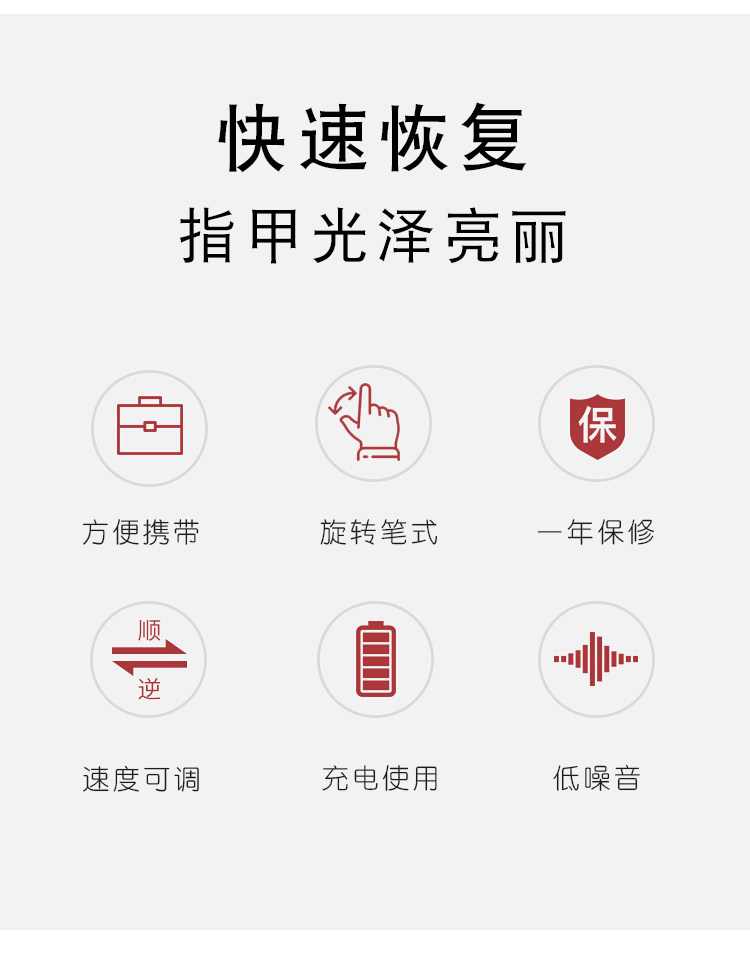 快速恢复
指甲光泽亮丽

保

方便携带

旋转笔式

一年保修

顺
逆

速度可调

充电使用

低噪音