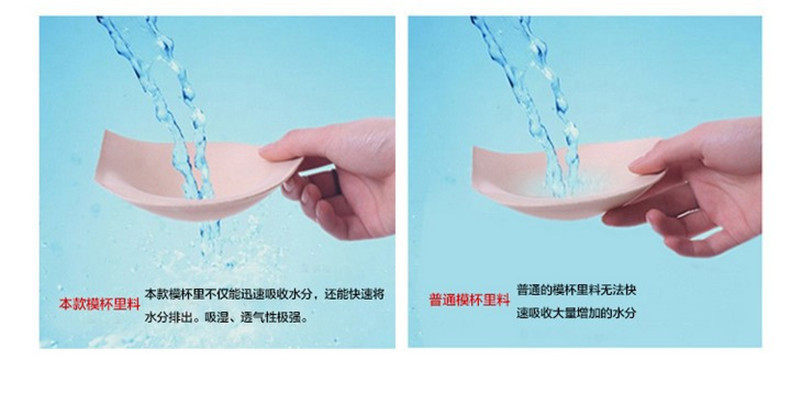 本款模杯里料 本款模杯里不仅能迅速吸收水分，还能快速将水分排出。吸湿、透气性极强。

普通模杯里料 普通的模杯里料无法快速吸收大量增加的水分