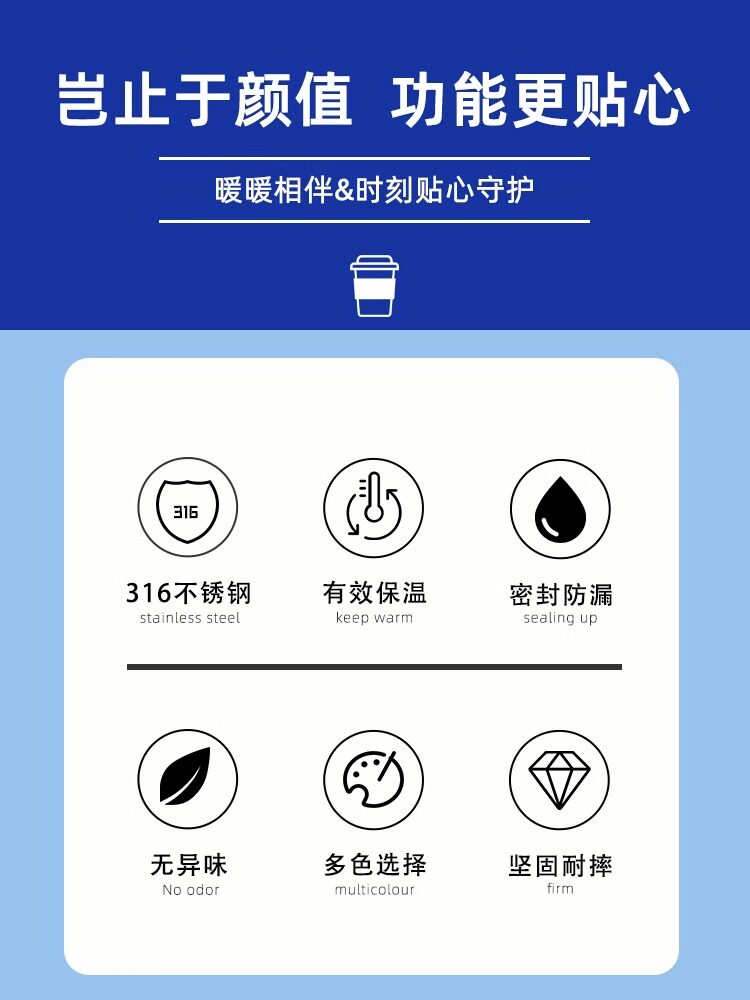 岂止于颜值 功能更贴心

暖暖相伴&时刻贴心守护

316

316不锈钢
stainless steel

有效保温
keep warm

密封防漏
sealing up

无异味
No odor

多色选择
multicolour

坚固耐摔
firm