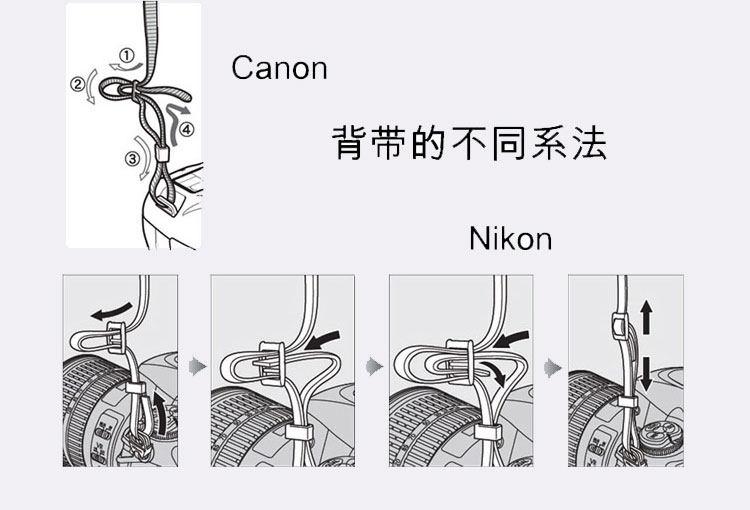 ①
②
④
③

Canon

背带的不同系法

Nikon