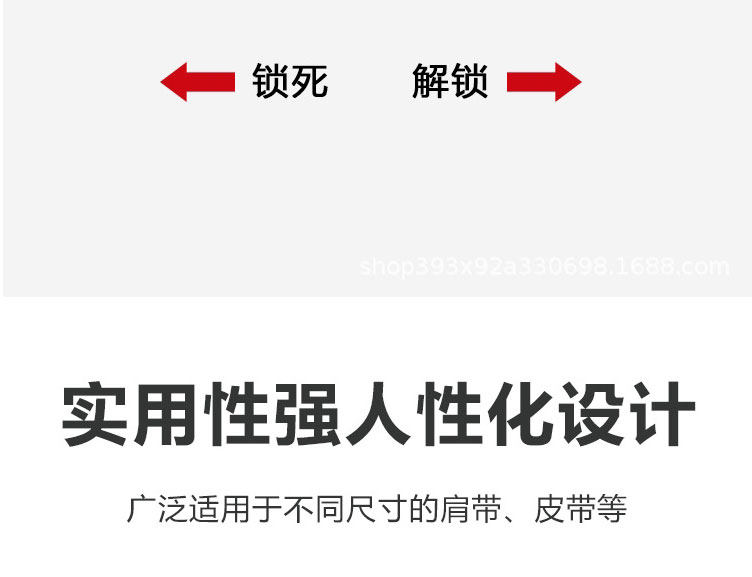 ← 锁死 解锁 →

实用性强人性化设计

广泛适用于不同尺寸的肩带、皮带等

shop393x92a330698.1688.com