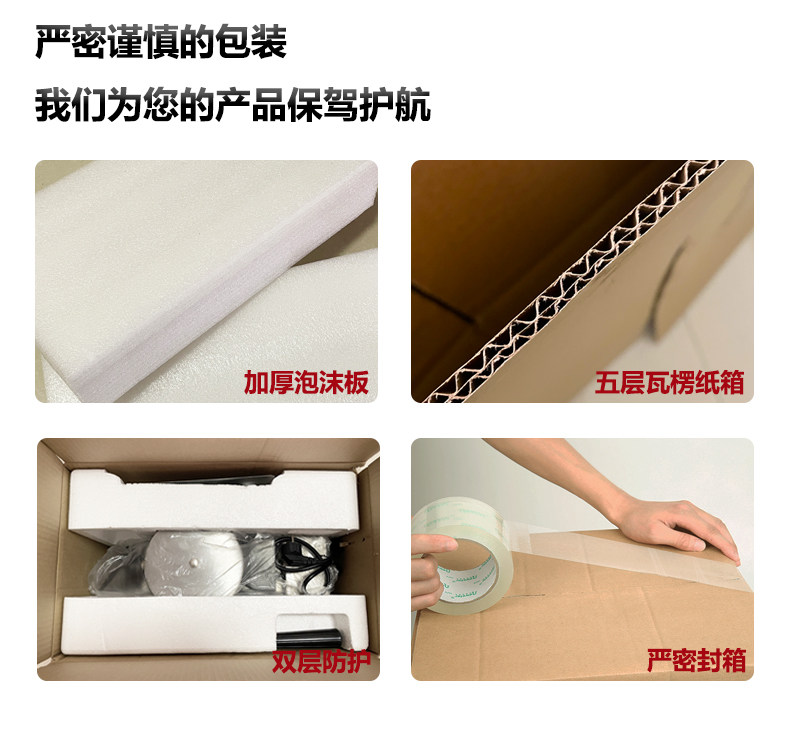 严密谨慎的包装
我们为您的产品保驾护航

加厚泡沫板

五层瓦楞纸箱

双层防护

严密封箱