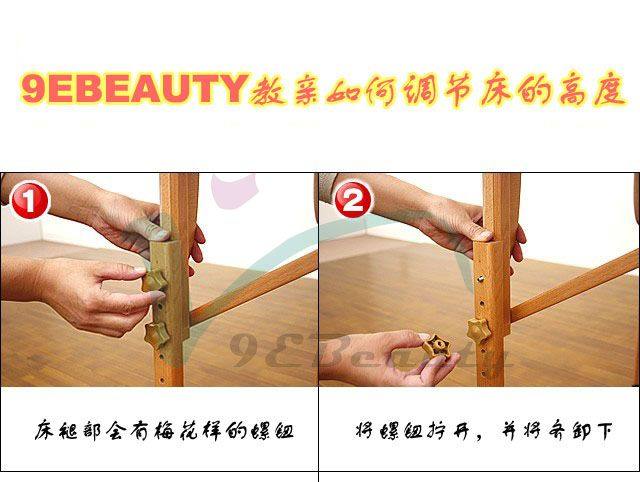 9EBEAUTY教亲如何调节床的高度

1

2

9EBeauty

床腿部会有梅花样的螺纽

将螺纽拧开，并将其卸下