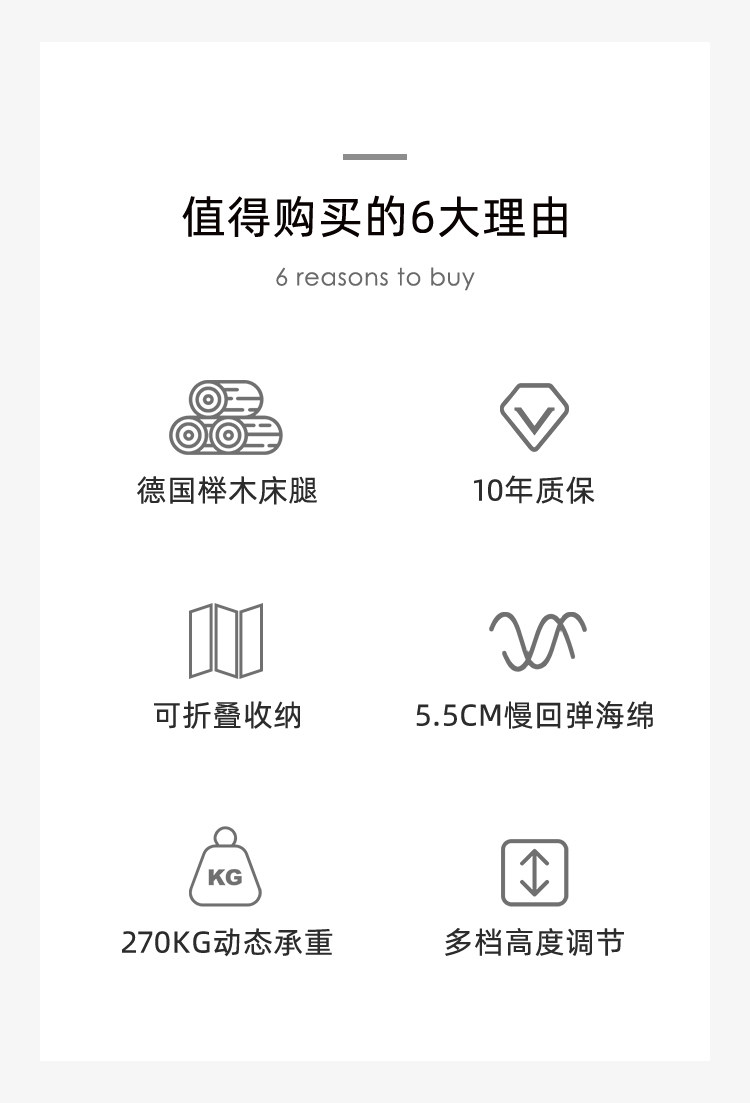 值得购买的6大理由

6 reasons to buy

德国榉木床腿

10年质保

可折叠收纳

5.5CM慢回弹海绵

KG

270KG动态承重

多档高度调节