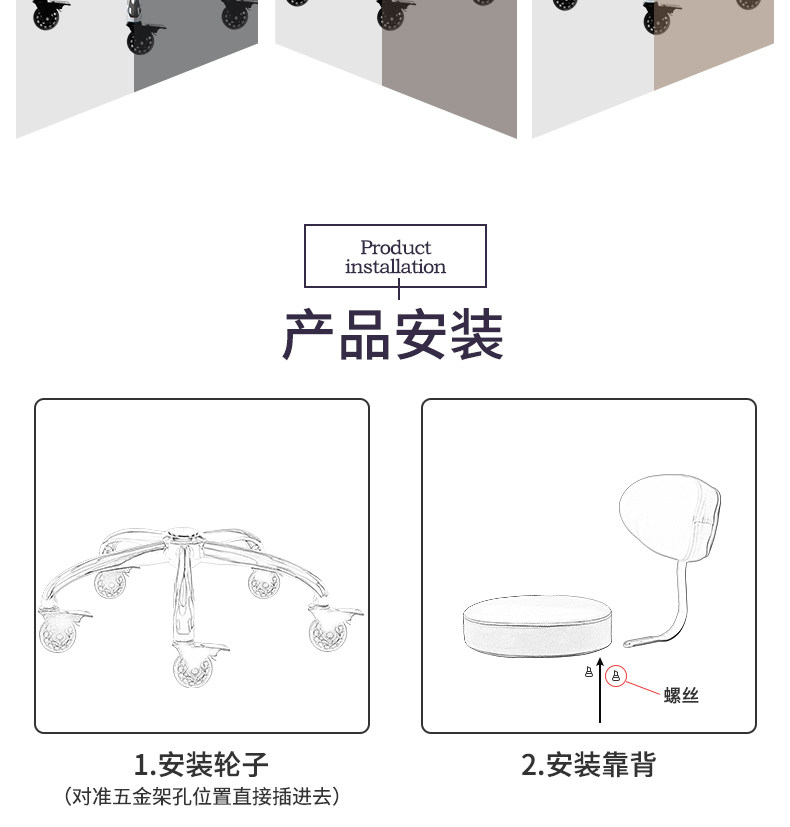 Product installation

产品安装

螺丝

1.安装轮子
（对准五金架孔位置直接插进去）

2.安装靠背