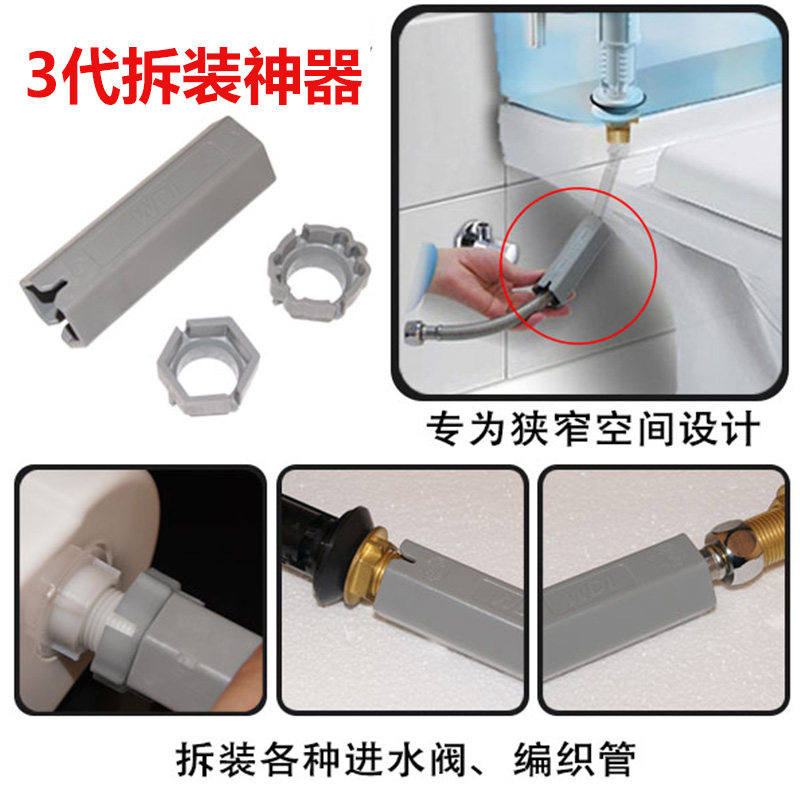 3代拆装神器

专为狭窄空间设计

拆装各种进水阀、编织管