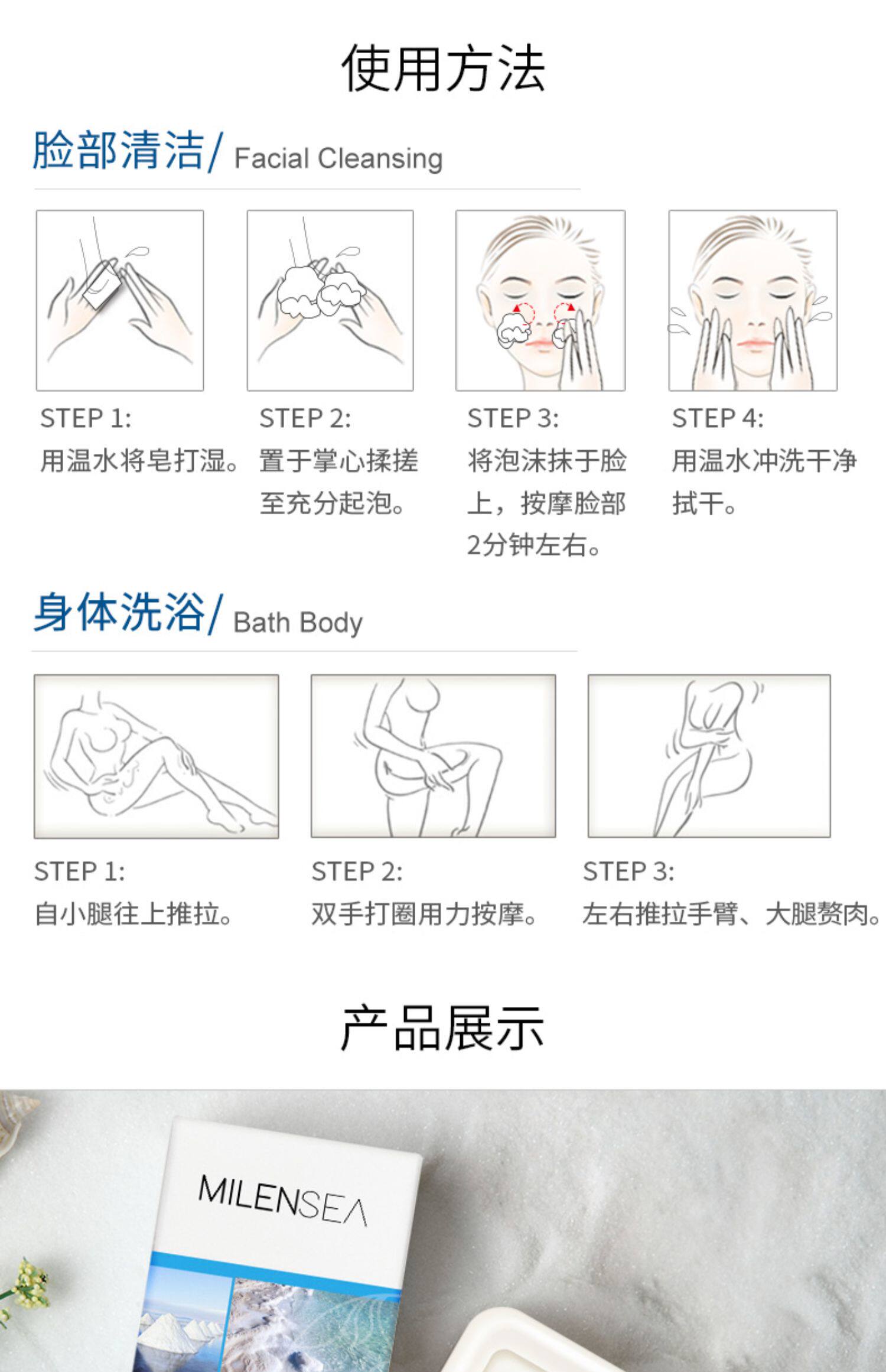 使用方法

脸部清洁/ Facial Cleansing

STEP 1:
用温水将皂打湿。

STEP 2:
置于掌心揉搓至充分起泡。

STEP 3:
将泡沫抹于脸上，按摩脸部2分钟左右。

STEP 4:
用温水冲洗干净拭干。

身体洗浴/ Bath Body

STEP 1:
自小腿往上推拉。

STEP 2:
双手打圈用力按摩。

STEP 3:
左右推拉手臂、大腿赘肉。

产品展示

MILENSEA