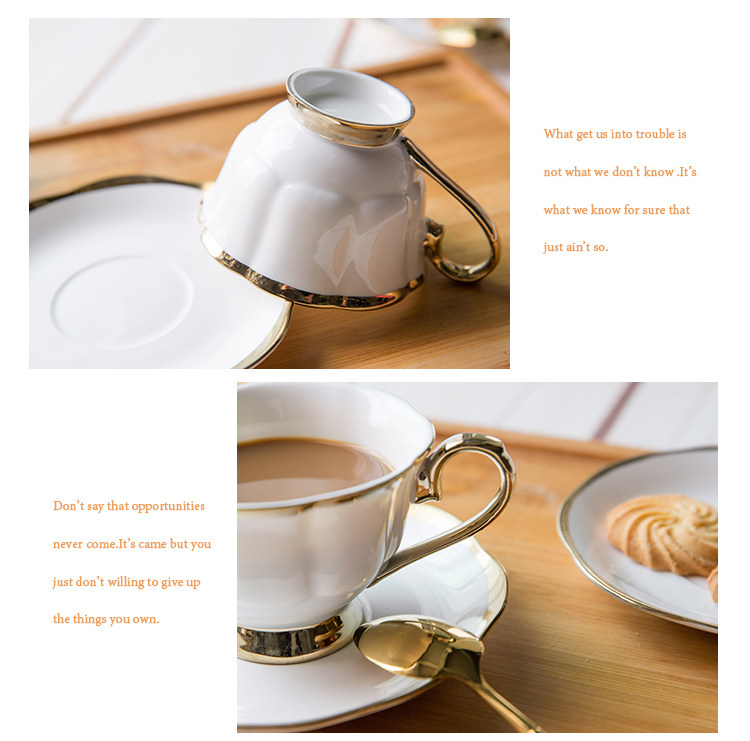 What get us into trouble is not what we don't know .It's what we know for sure that just ain't so.

Don't say that opportunities never come.It's came but you just don't willing to give up the things you own.